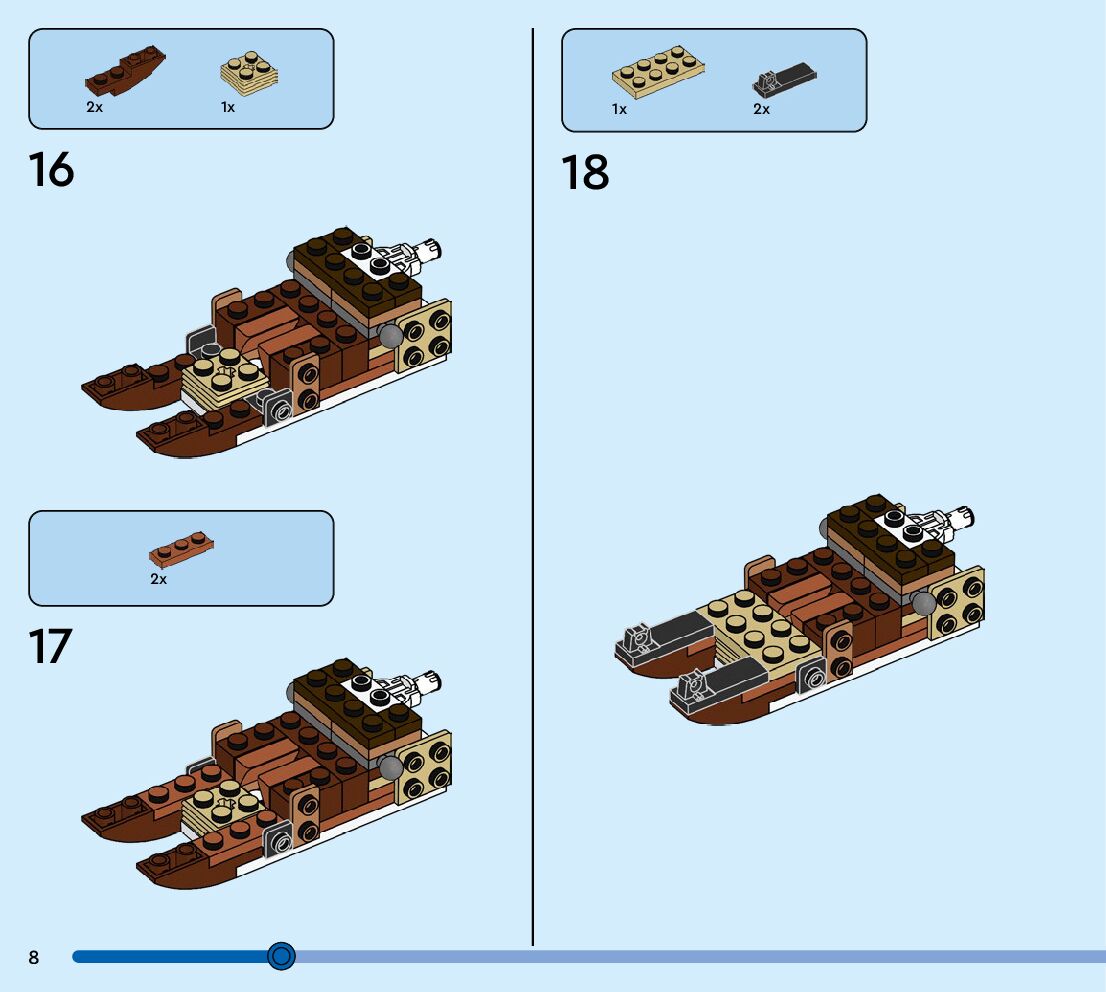 2x 1x

16

2x

17

1x 2x

18

8