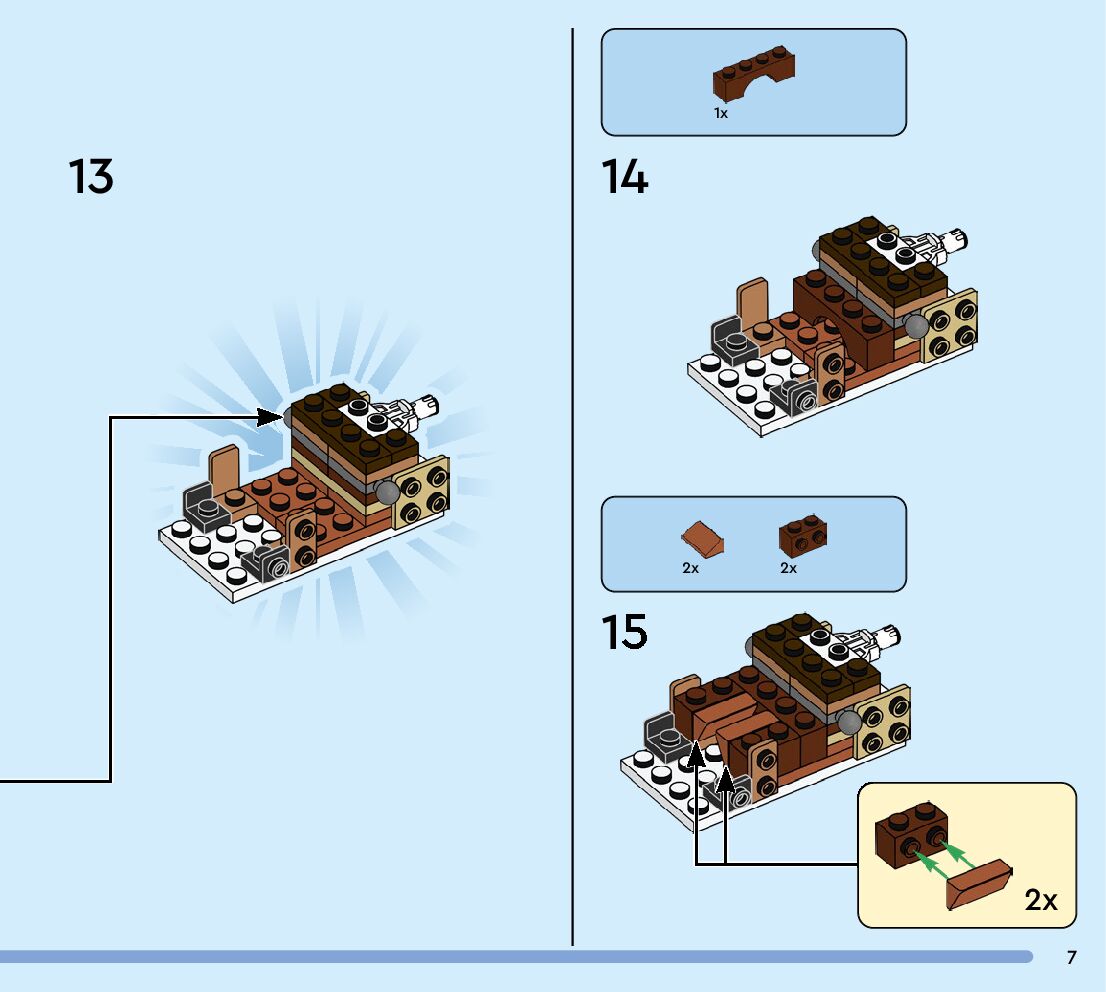 13

1x

14

2x 2x

15

2x

7