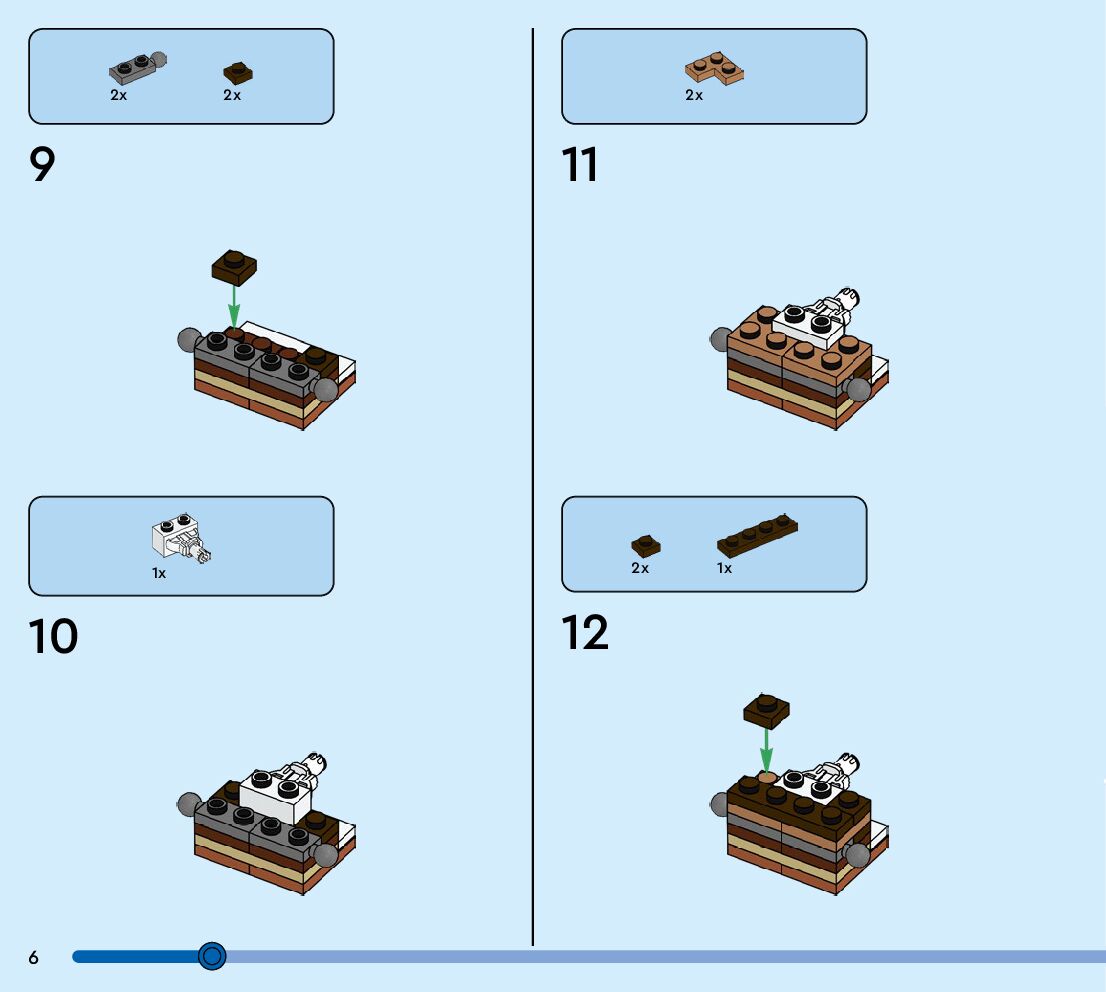 2x 2x

9

1x

10

2x

11

2x 1x

12

6