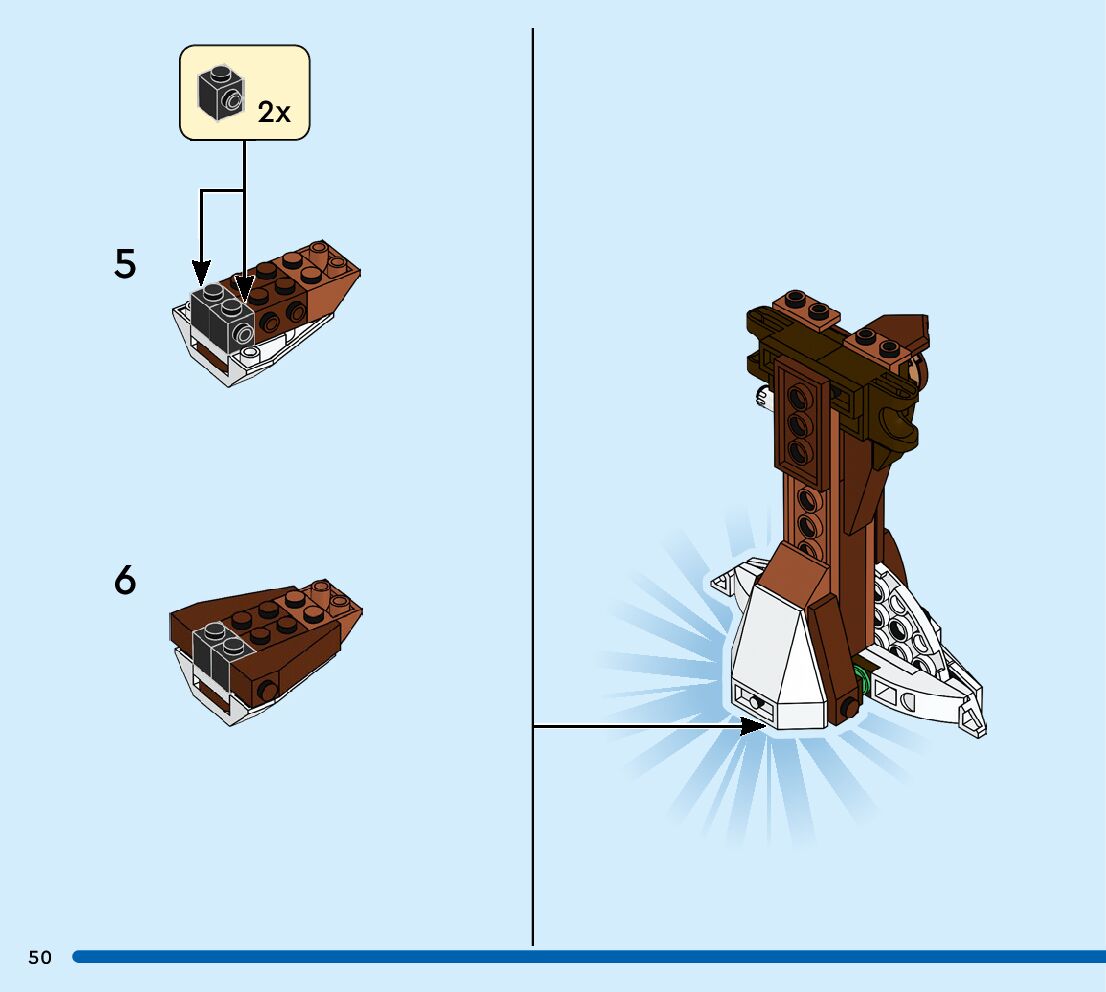 2x

5

6

50