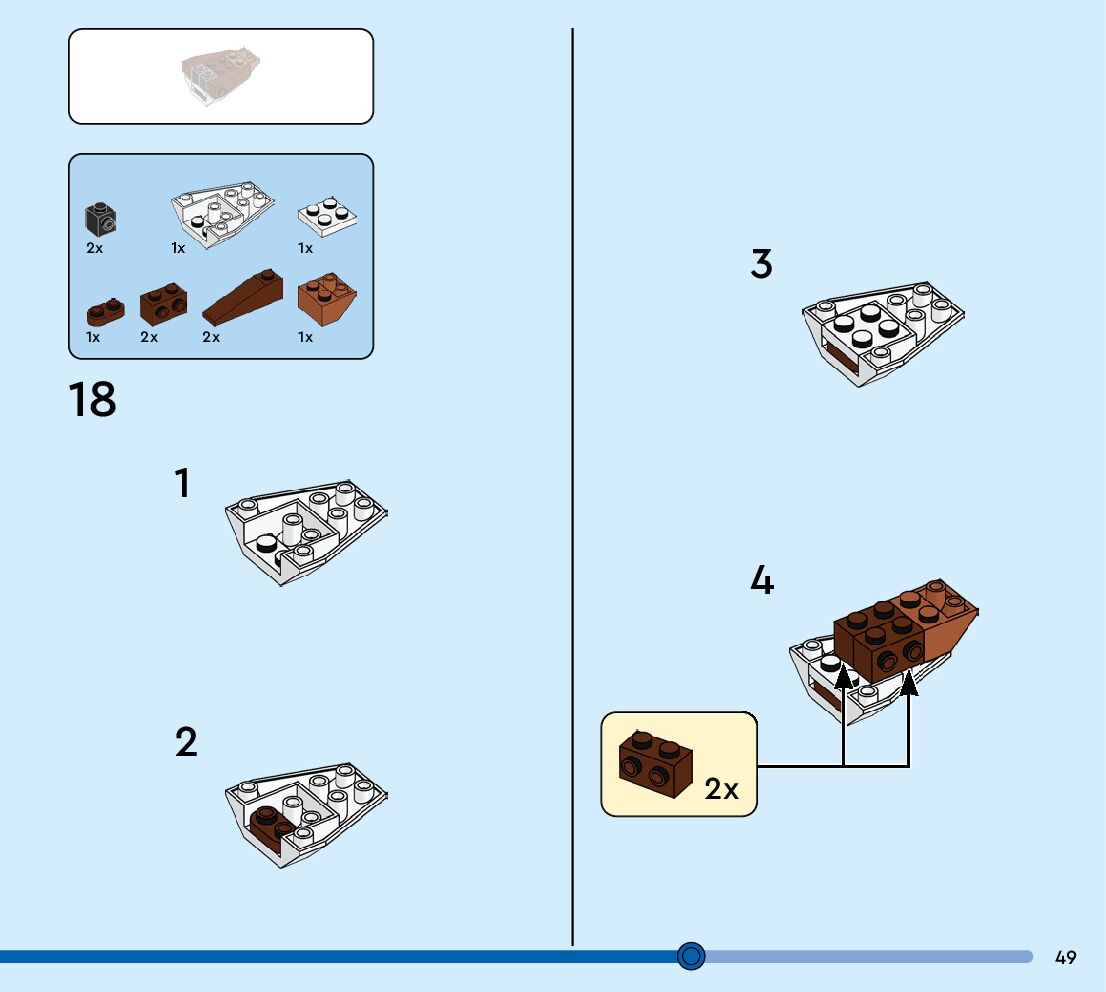 2x 1x 1x

1x 2x 2x 1x

18

1

2

3

4

2x

49