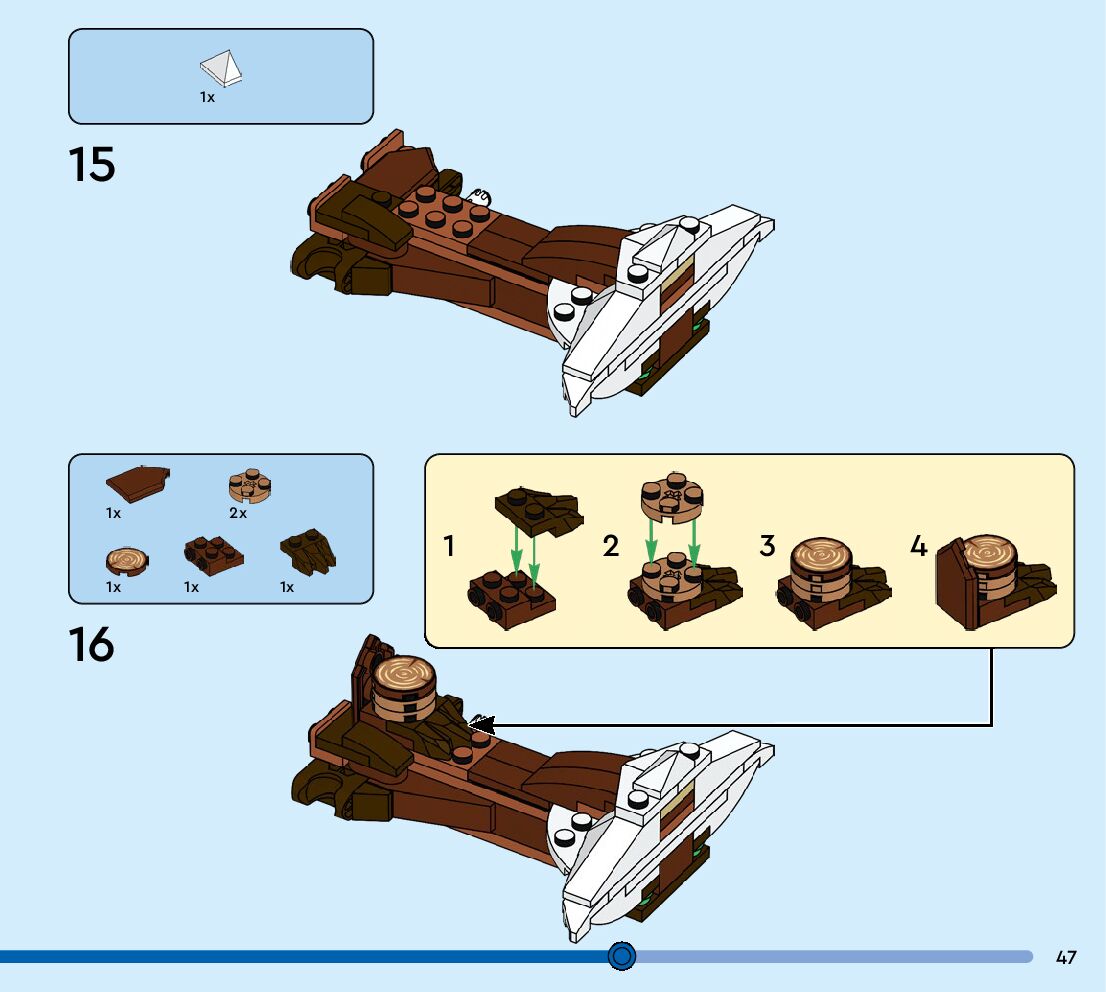 1x

15

1x 2x

1x 1x 1x

16

1 2 3 4

47