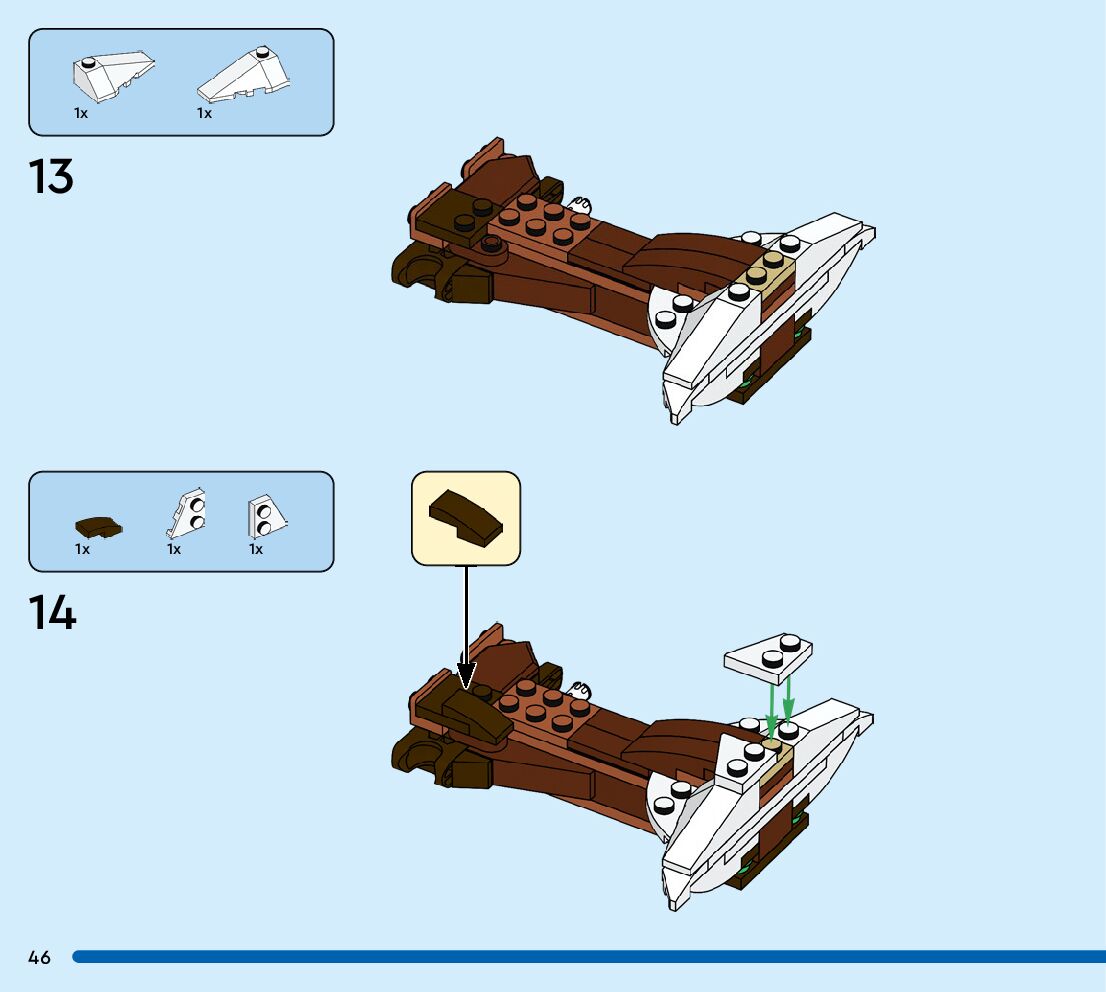 1x 1x

13

1x 1x 1x

14

46