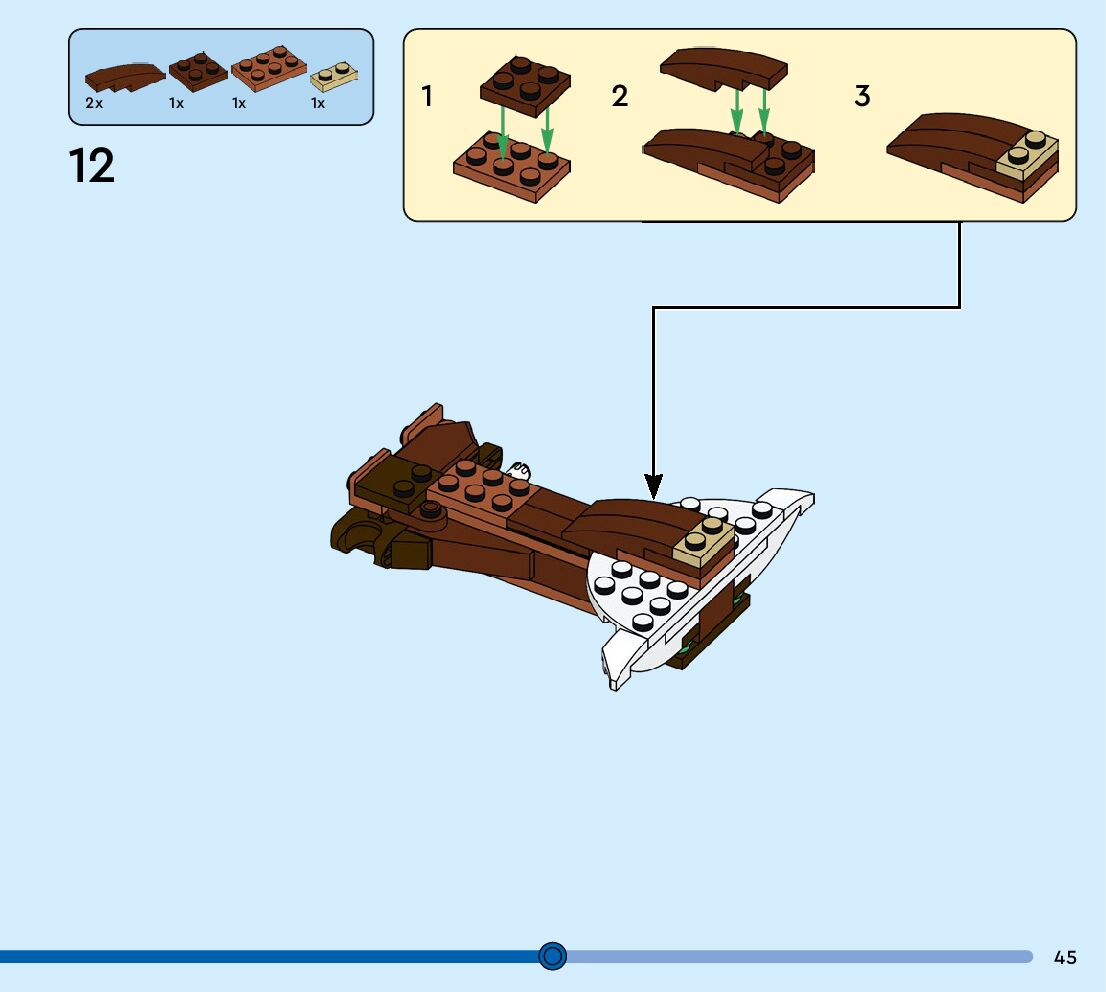 2x 1x 1x 1x

12

1 2 3

45