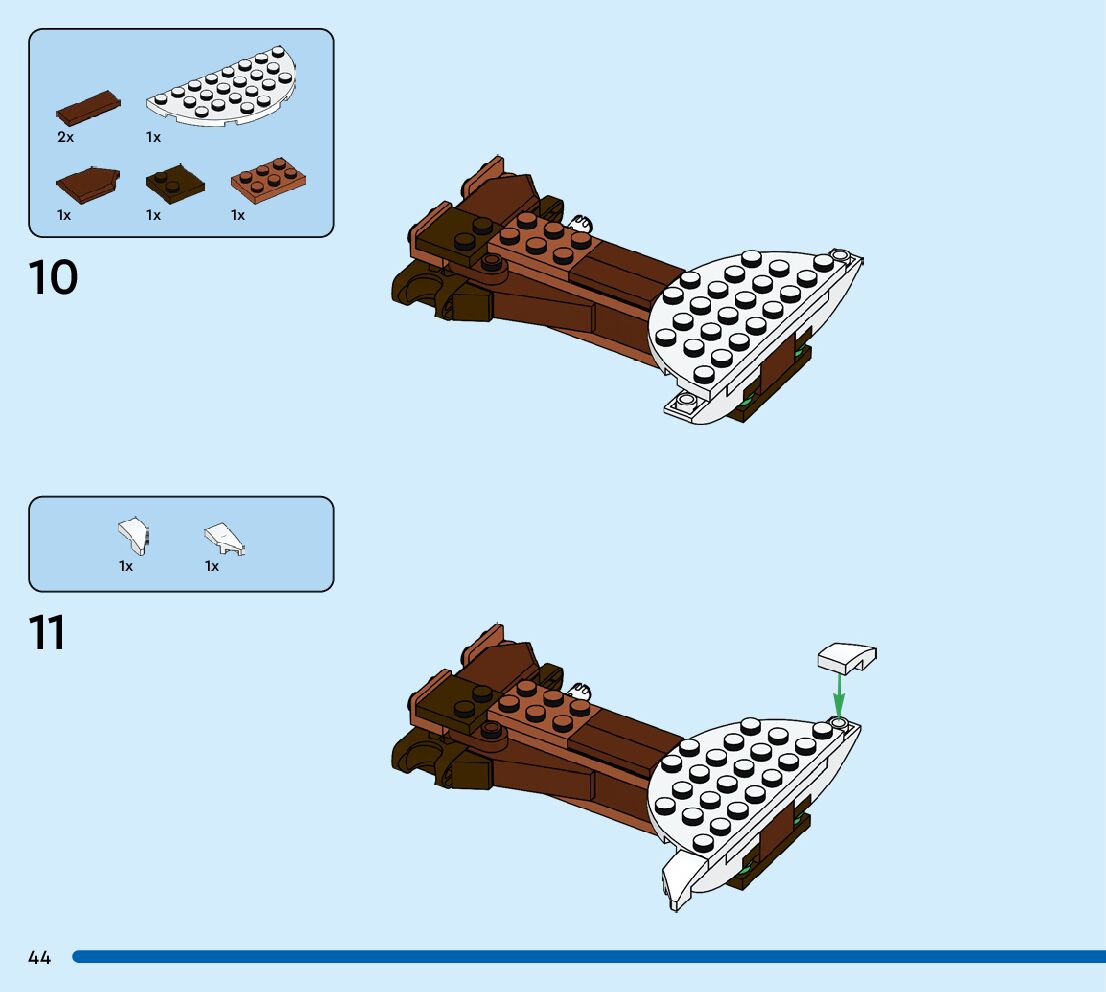 2x
1x
1x
1x
1x

10

1x
1x

11

44