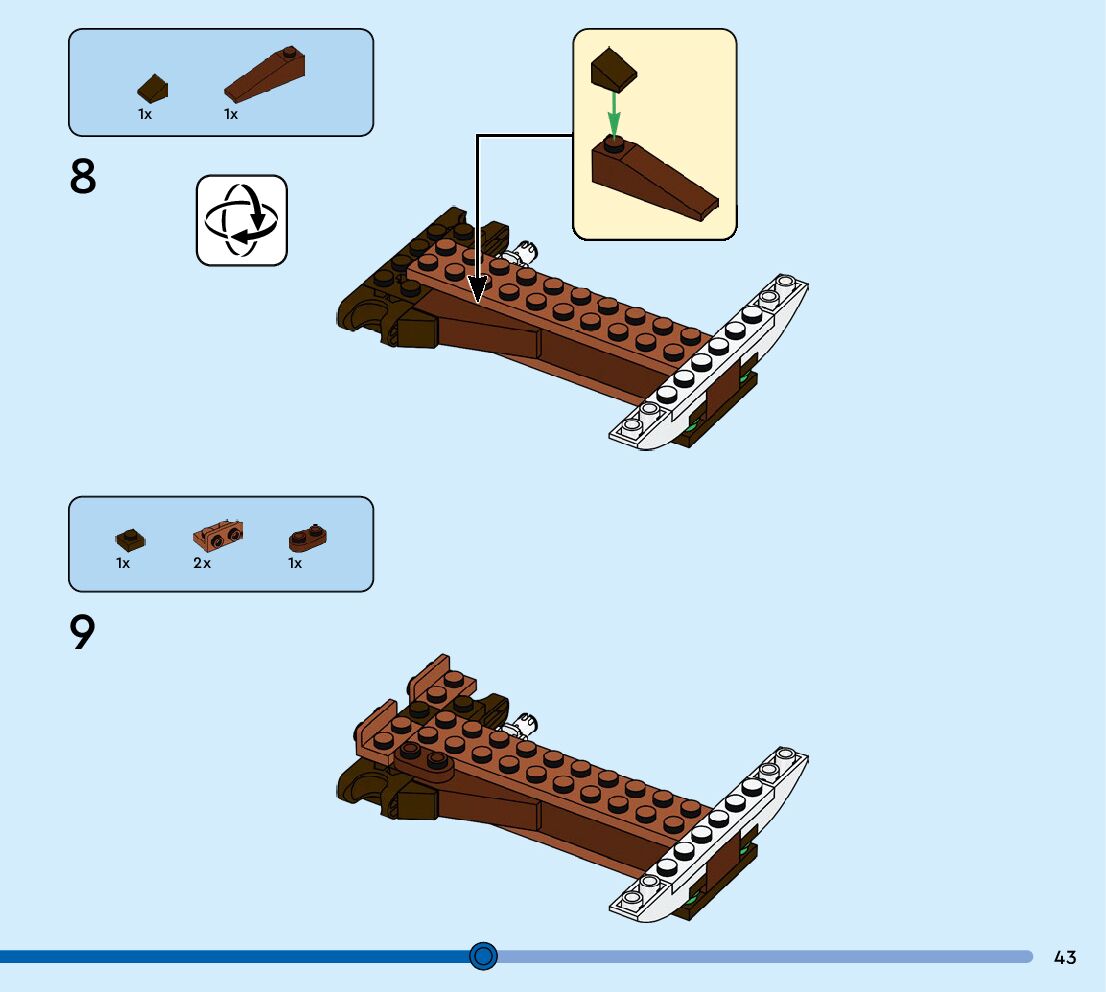 1x 1x

8

1x 2x 1x

9

43