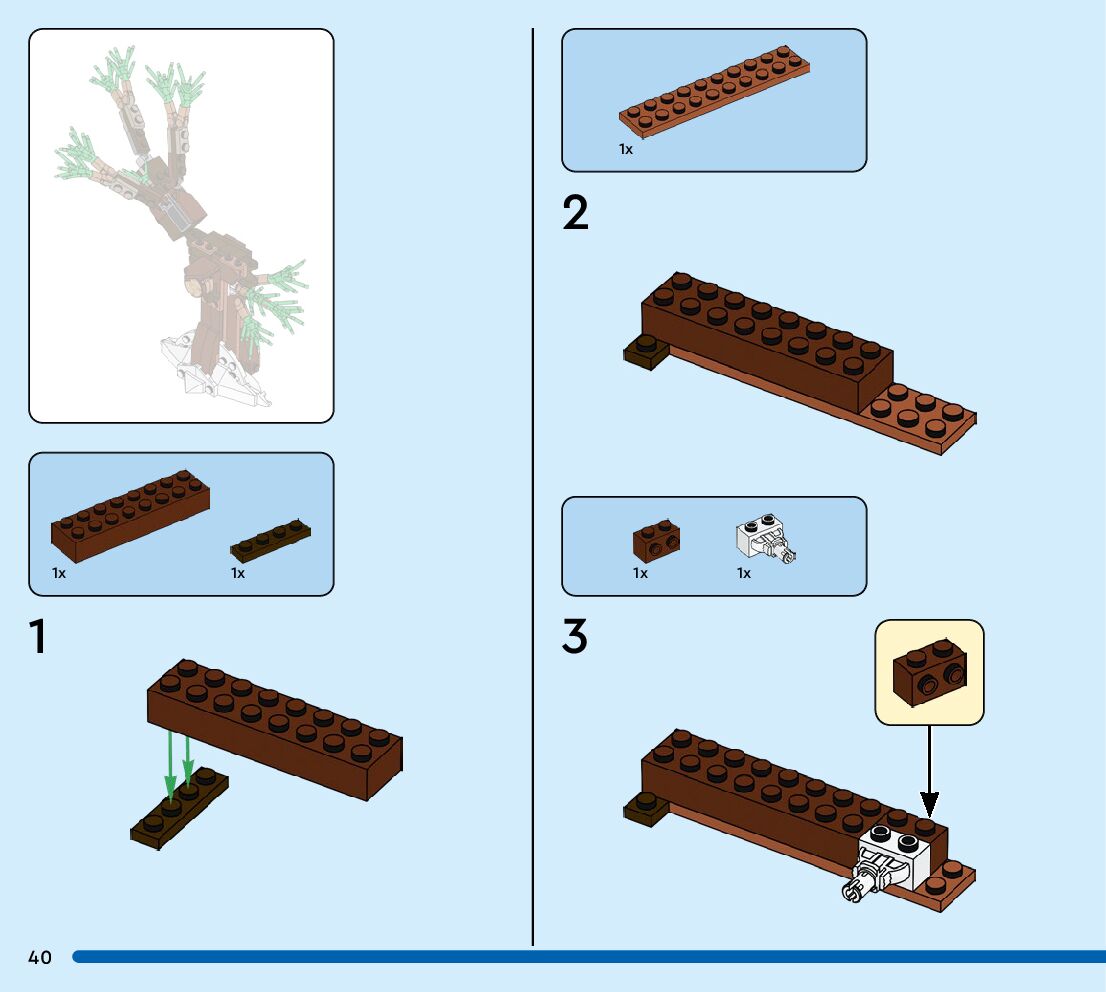 1x

1x

1

1x

2

1x

1x

3

40