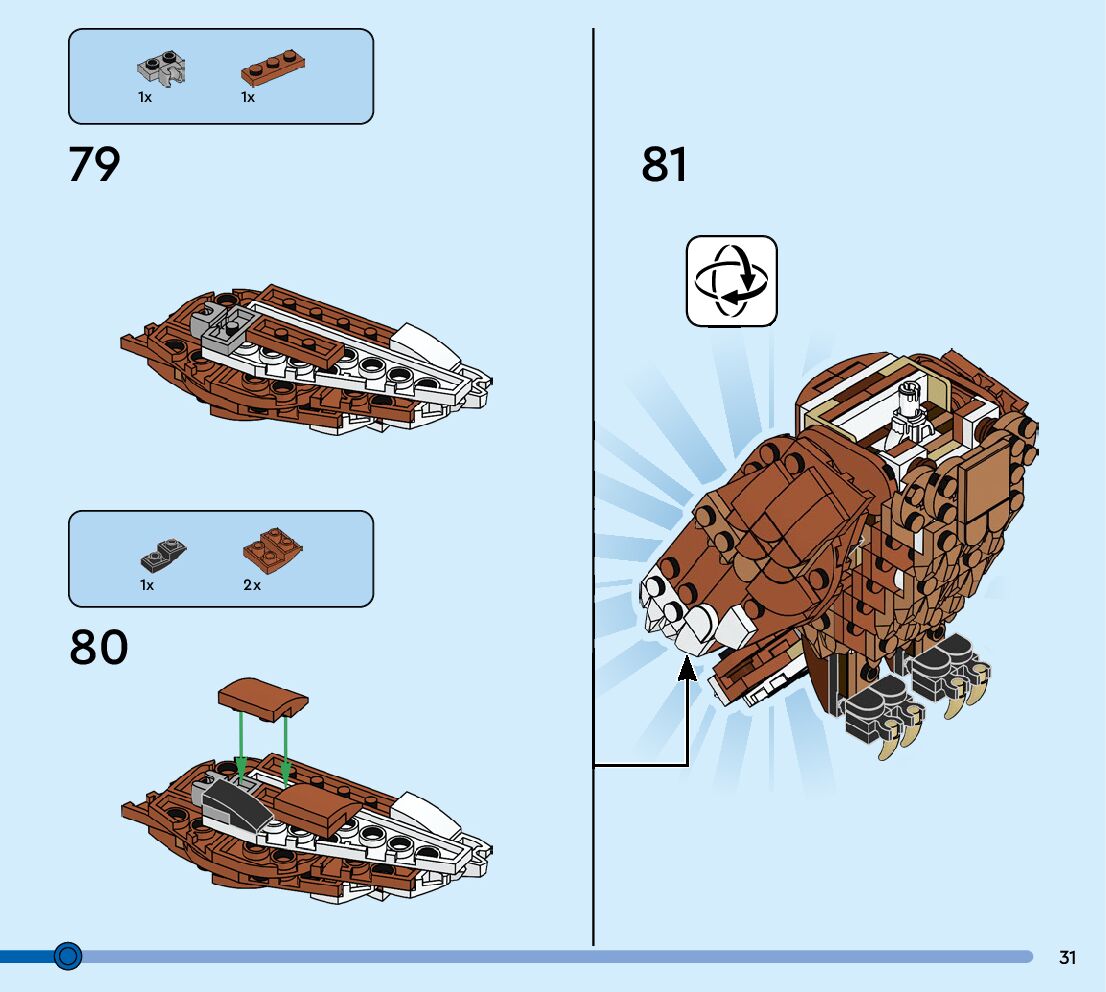 1x 1x

79

1x 2x

80

81

31