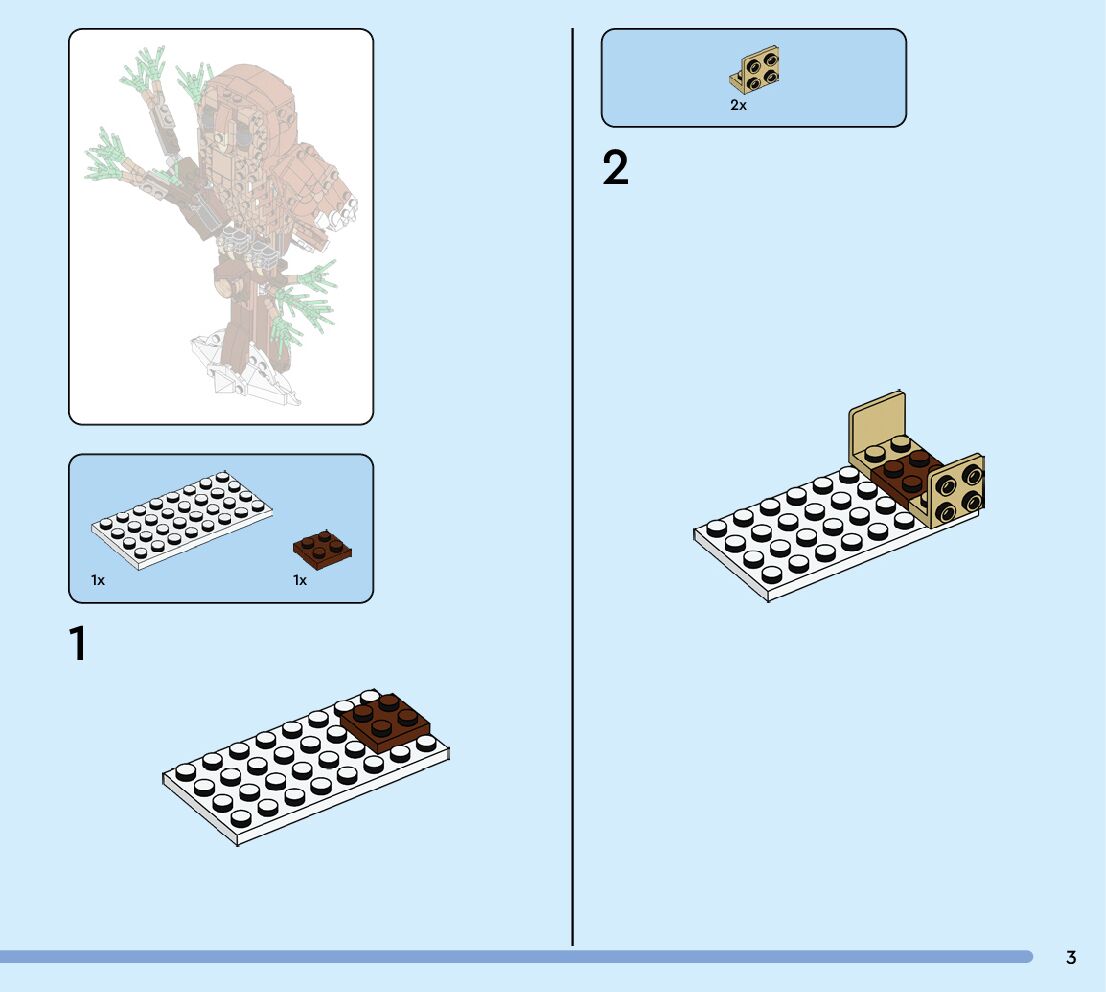 1x

1x

1

2x

2

3