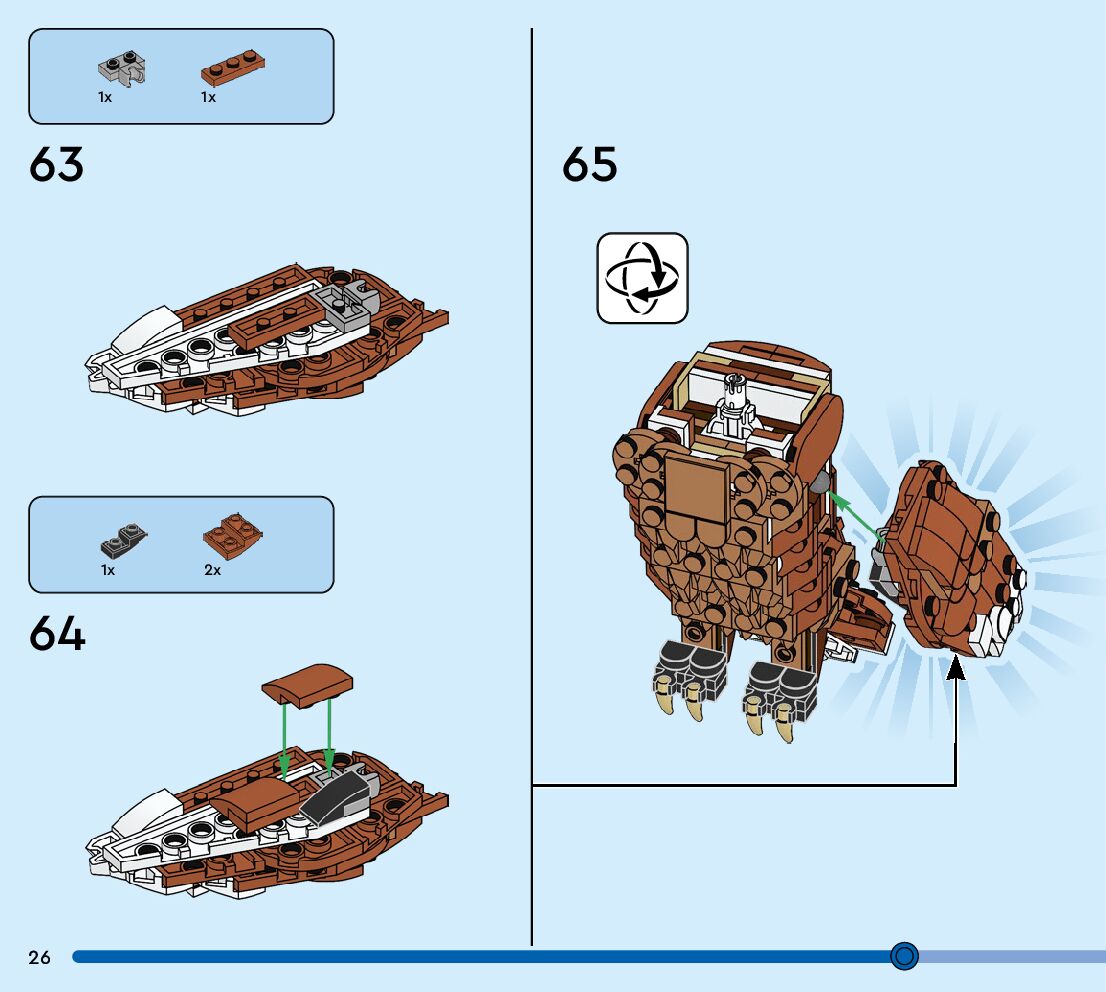 1x
1x

63

1x
2x

64

65

26