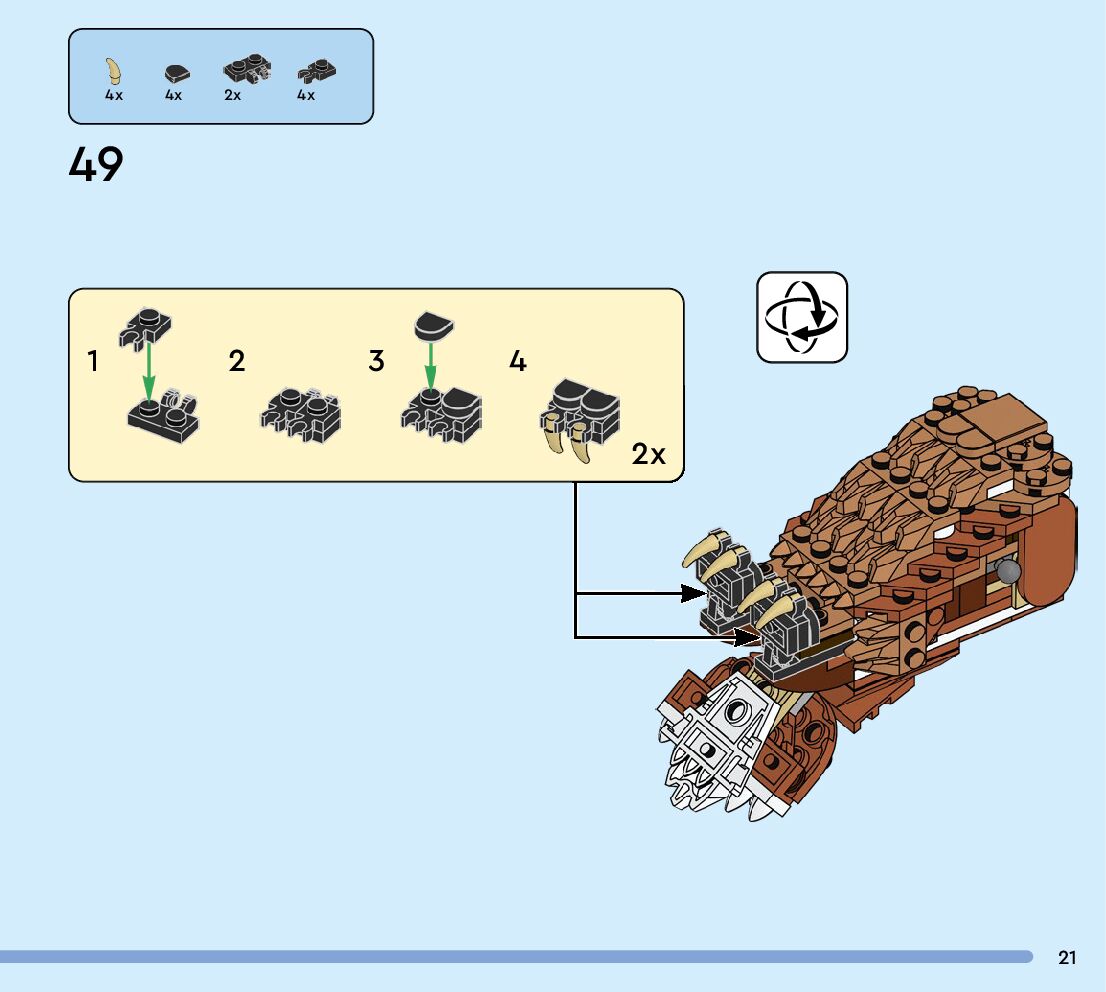 4x 4x 2x 4x

49

1 2 3 4

2x

21