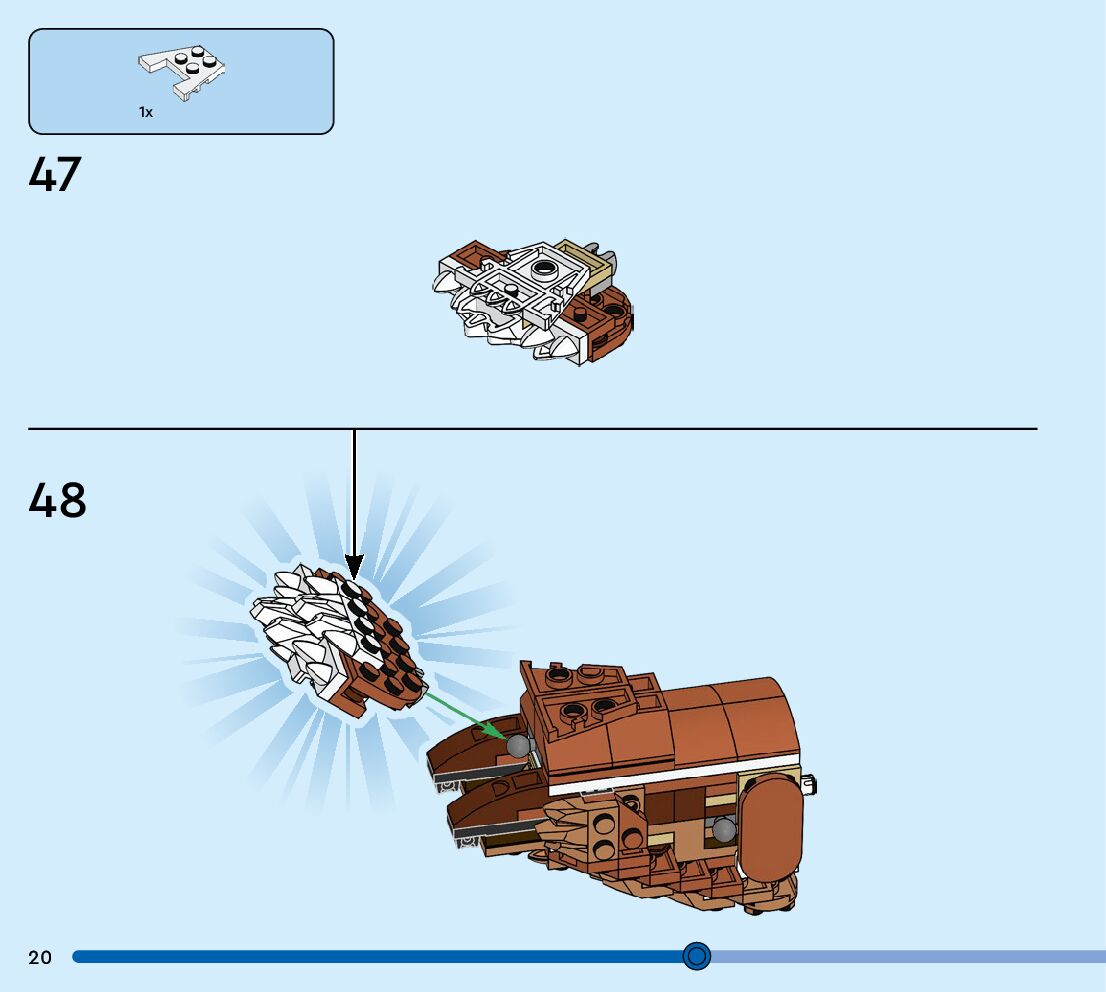 1x

47

48

20