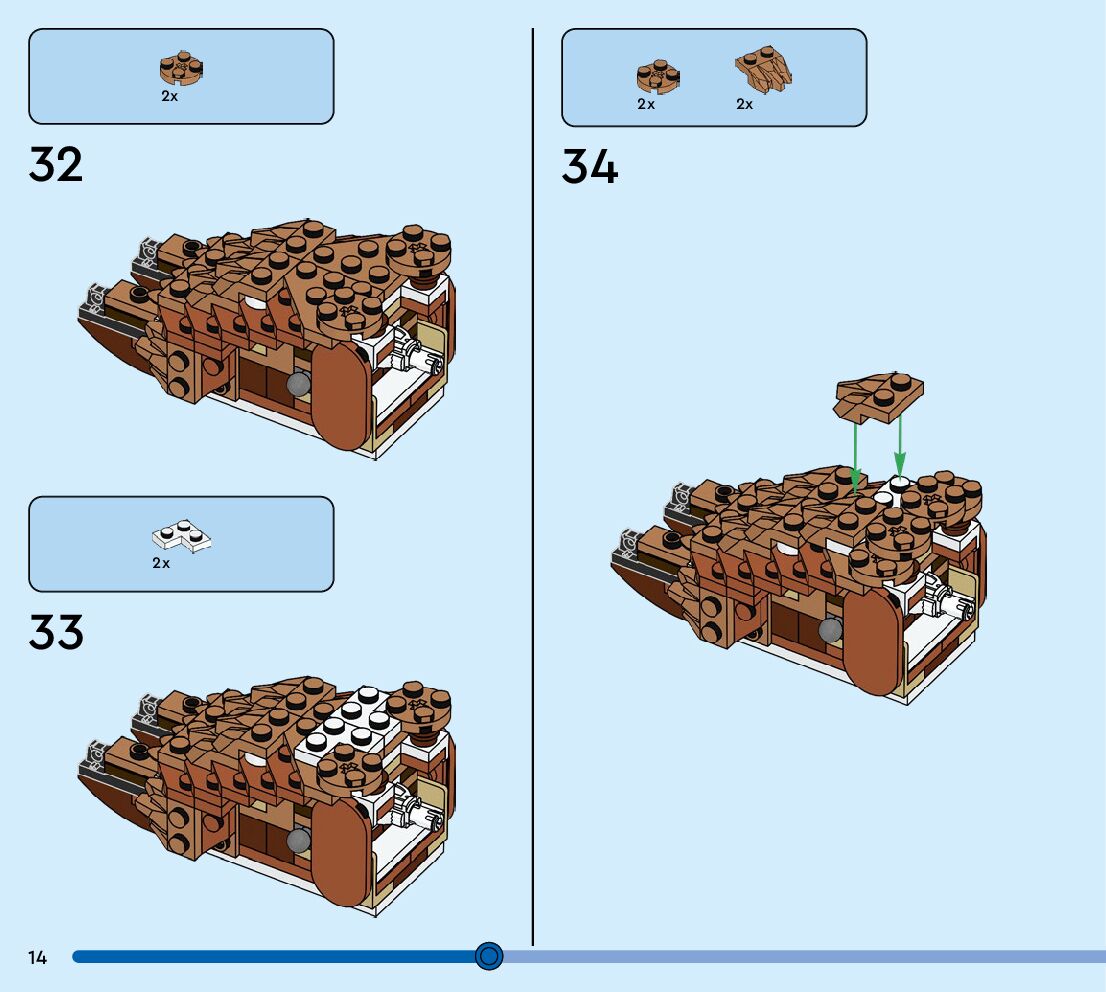 2x

32

2x

33

2x 2x

34

14