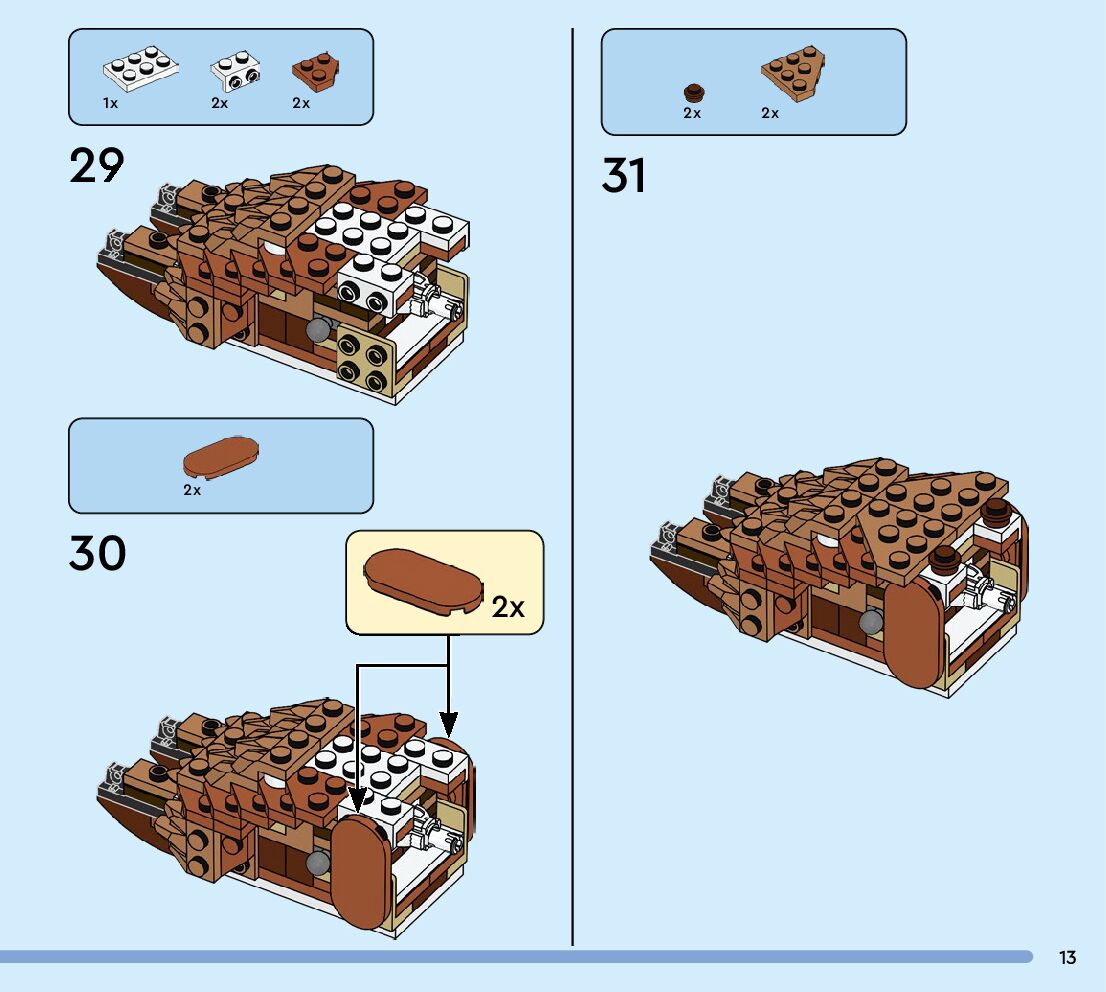 1x 2x 2x

29

2x

30

2x

2x 2x

31

13