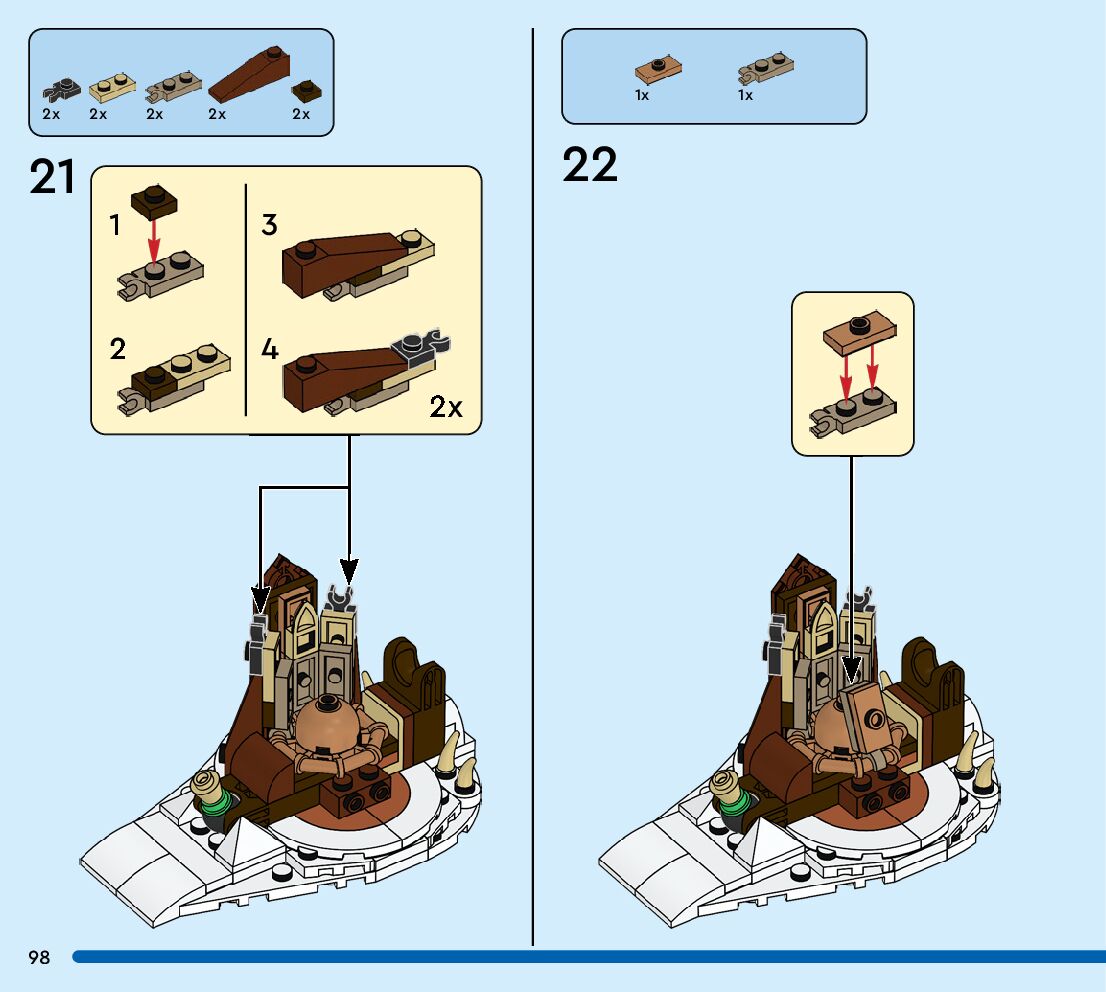 2x 2x 2x 2x 2x

21

1

2

3

4

2x

1x 1x

22

98