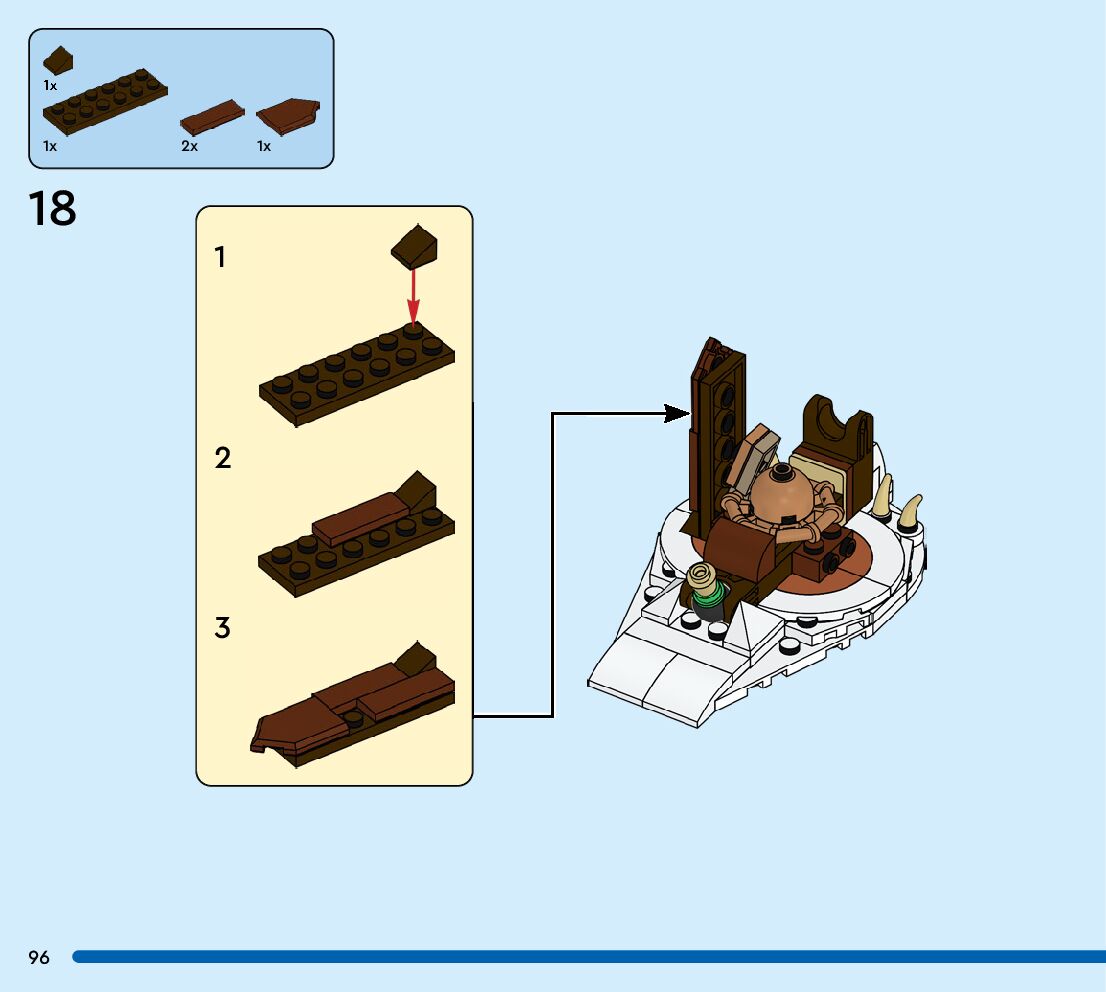 1x

1x 2x 1x

18

1

2

3

96