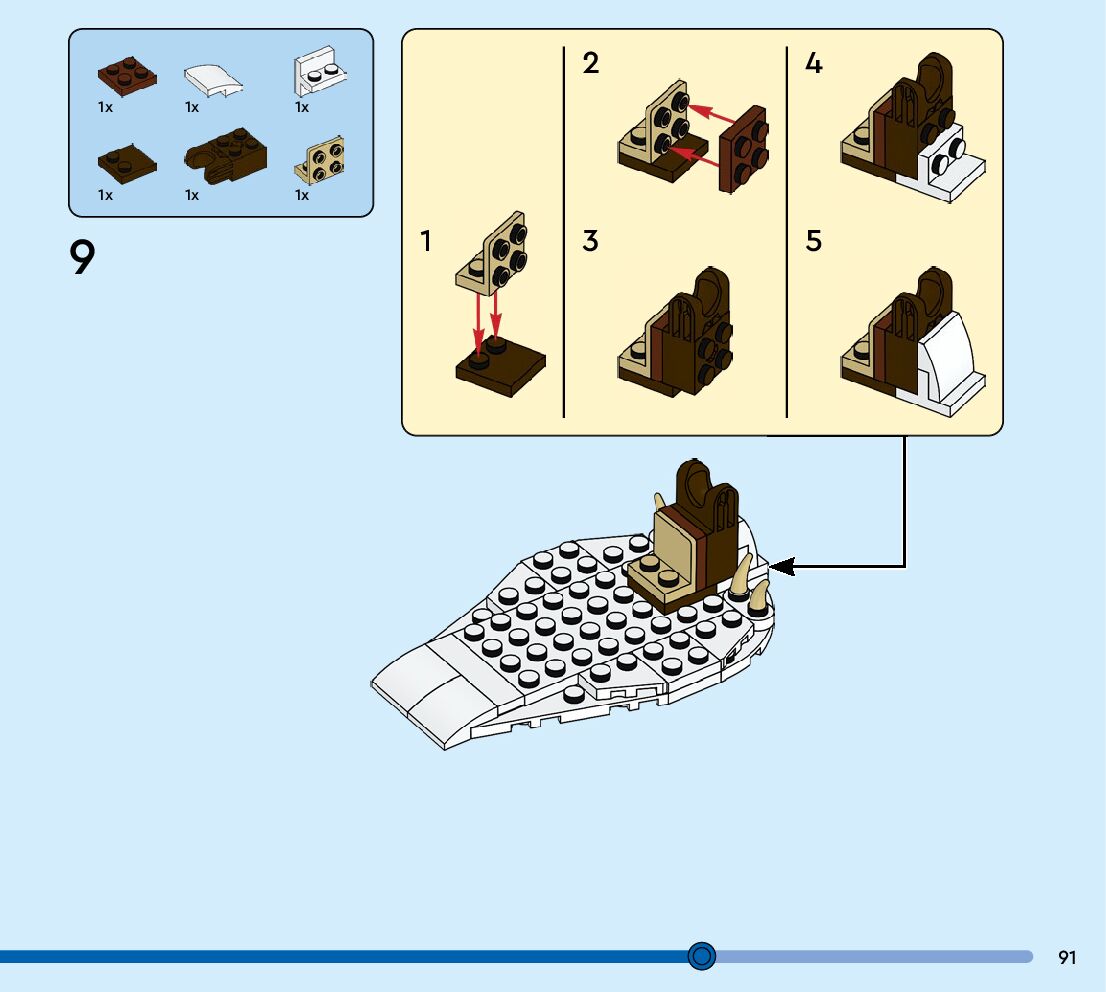 1x
1x
1x
1x
1x
1x

9

1
2
3
4
5

91