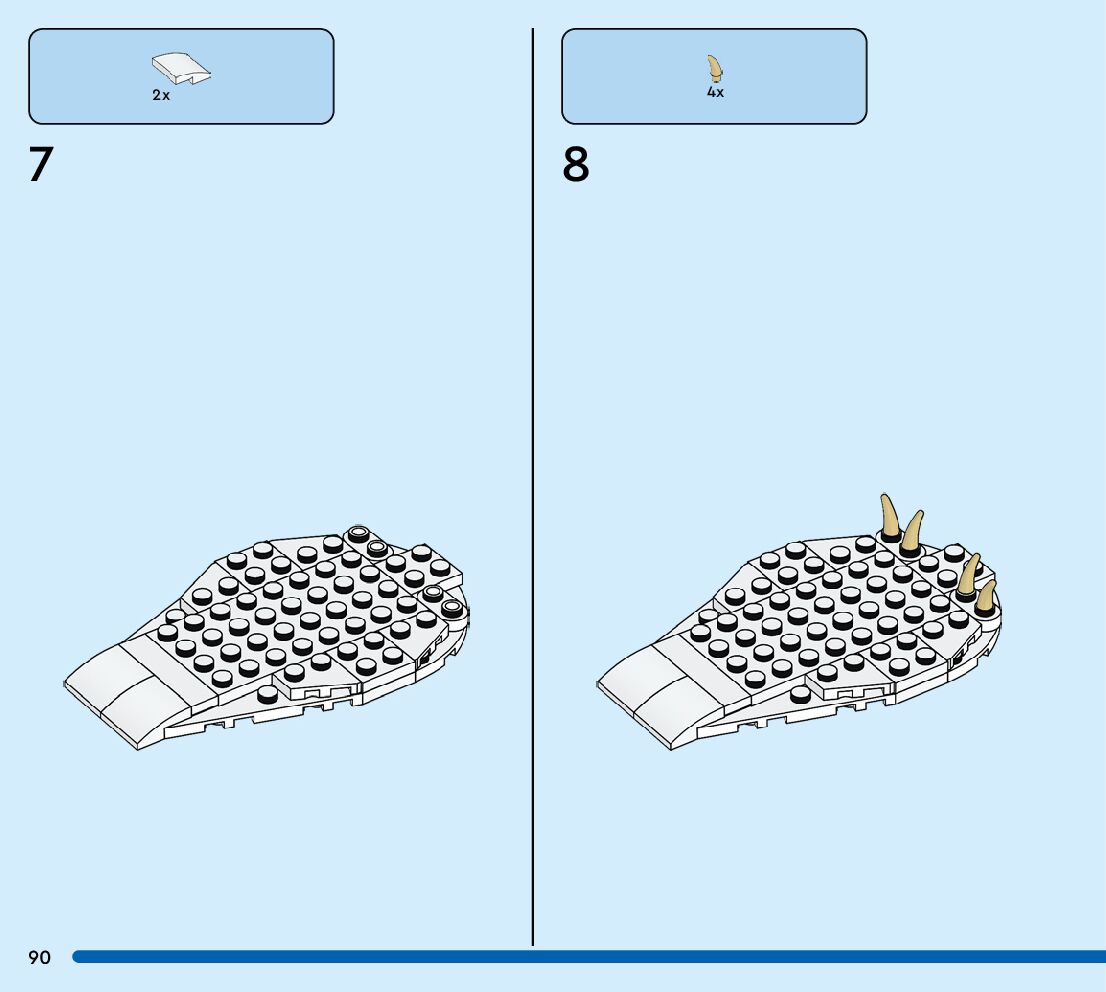 2x

7

4x

8

90