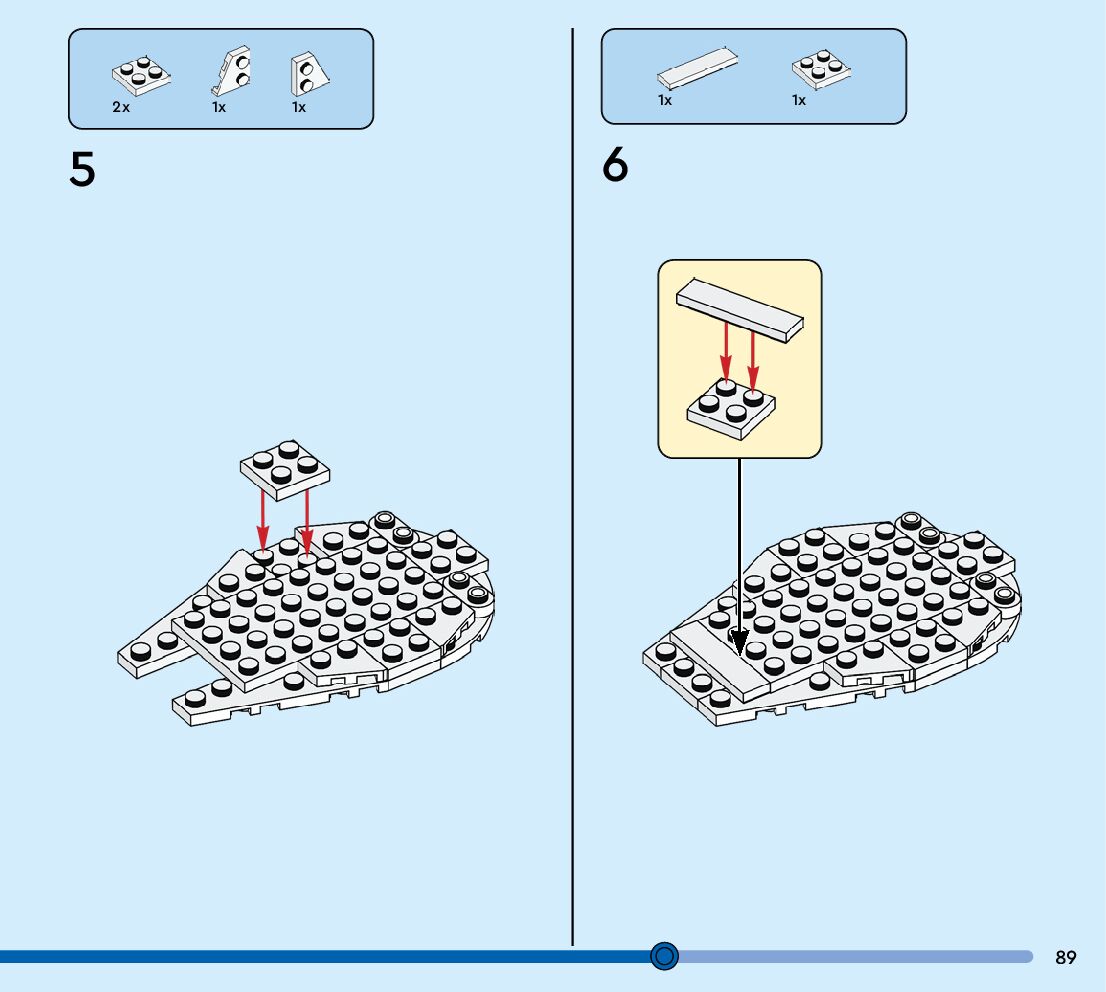 2x 1x 1x

5

1x 1x

6

89