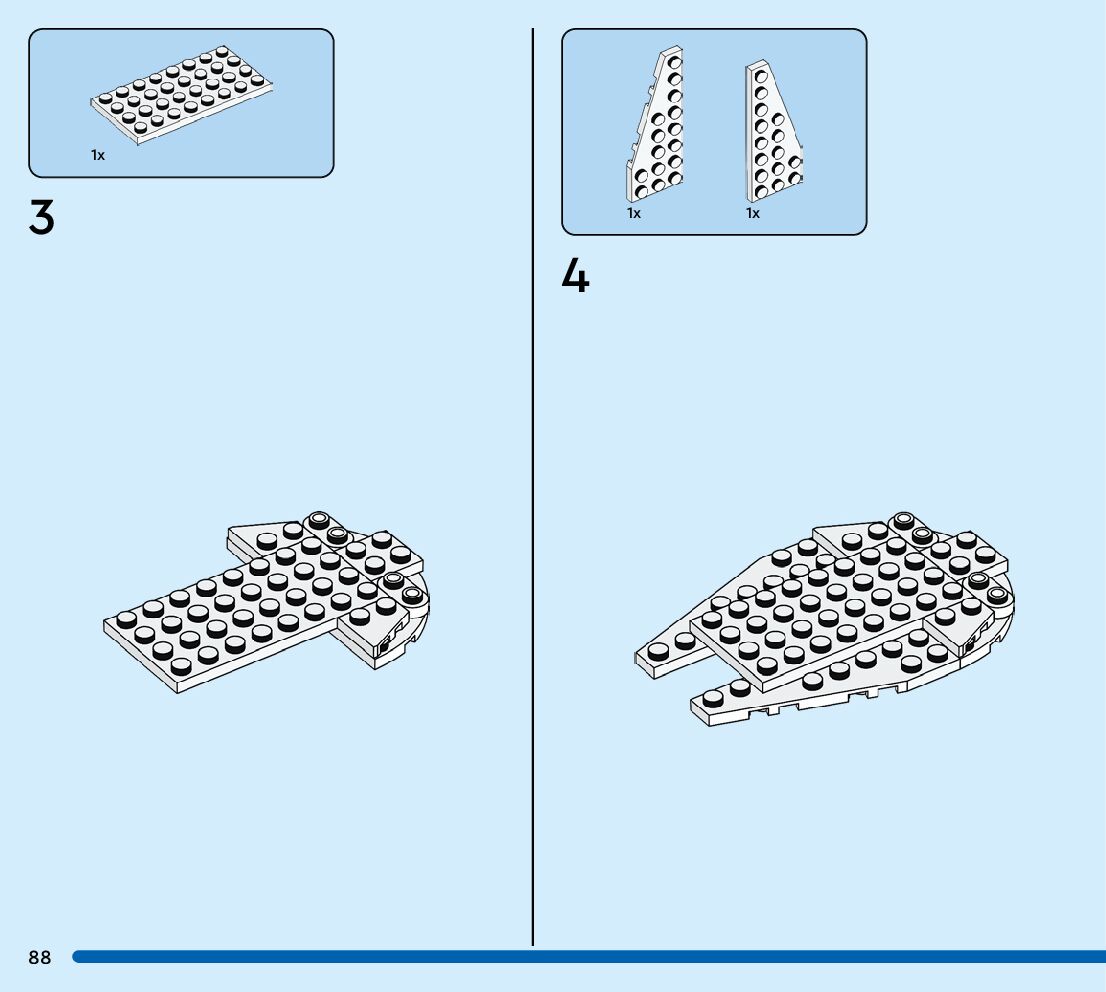 1x

3

1x
1x

4

88