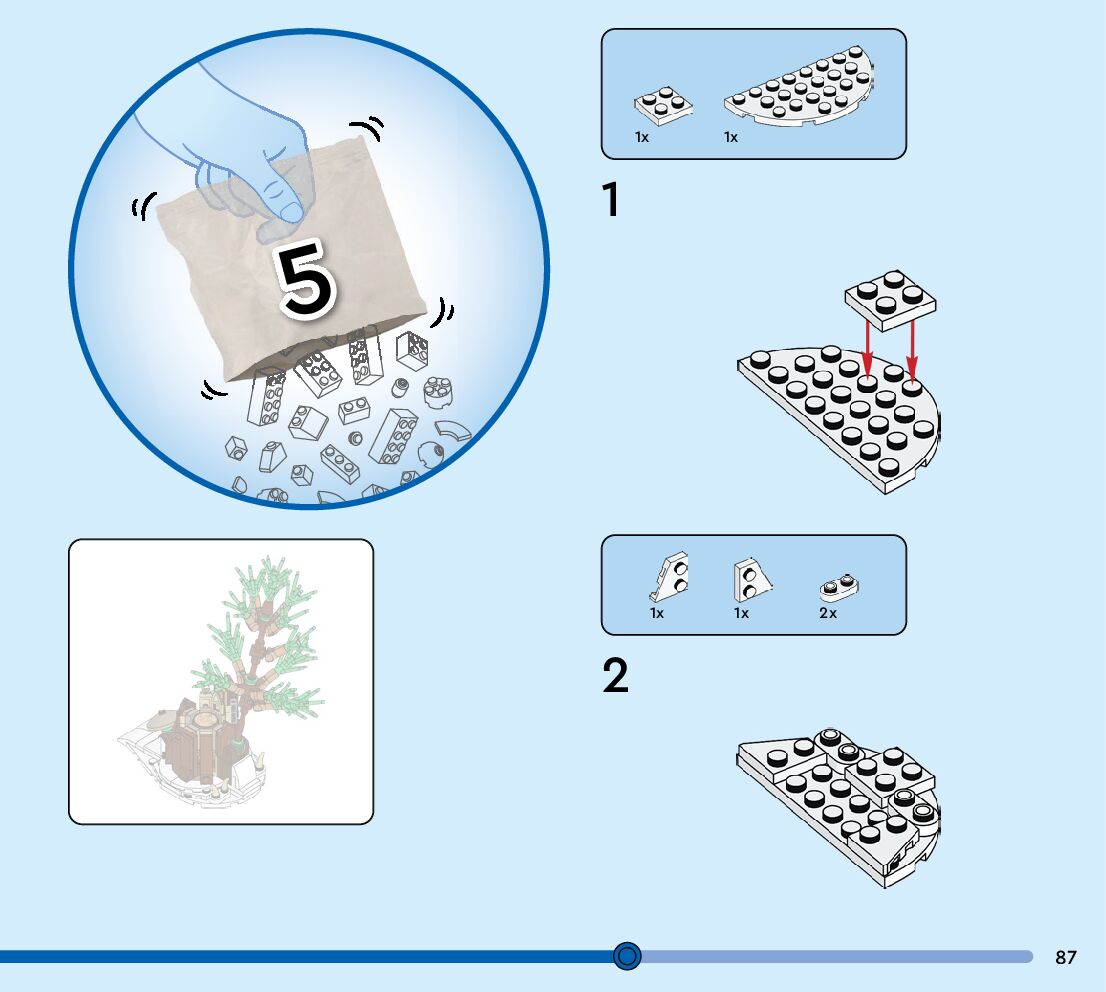 5

1x 1x

1

1x 1x 2x

2

87