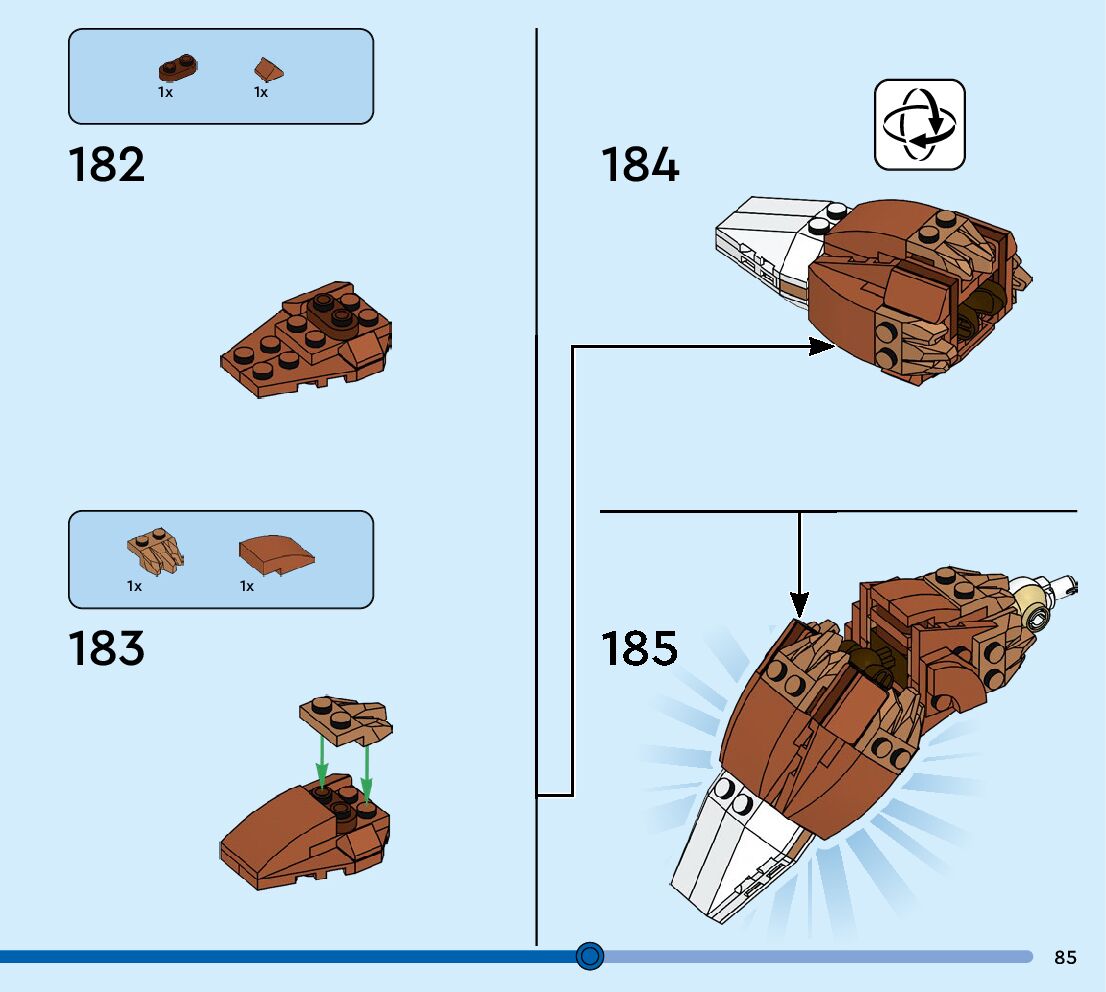 1x 1x

182

1x 1x

183

184

185

85