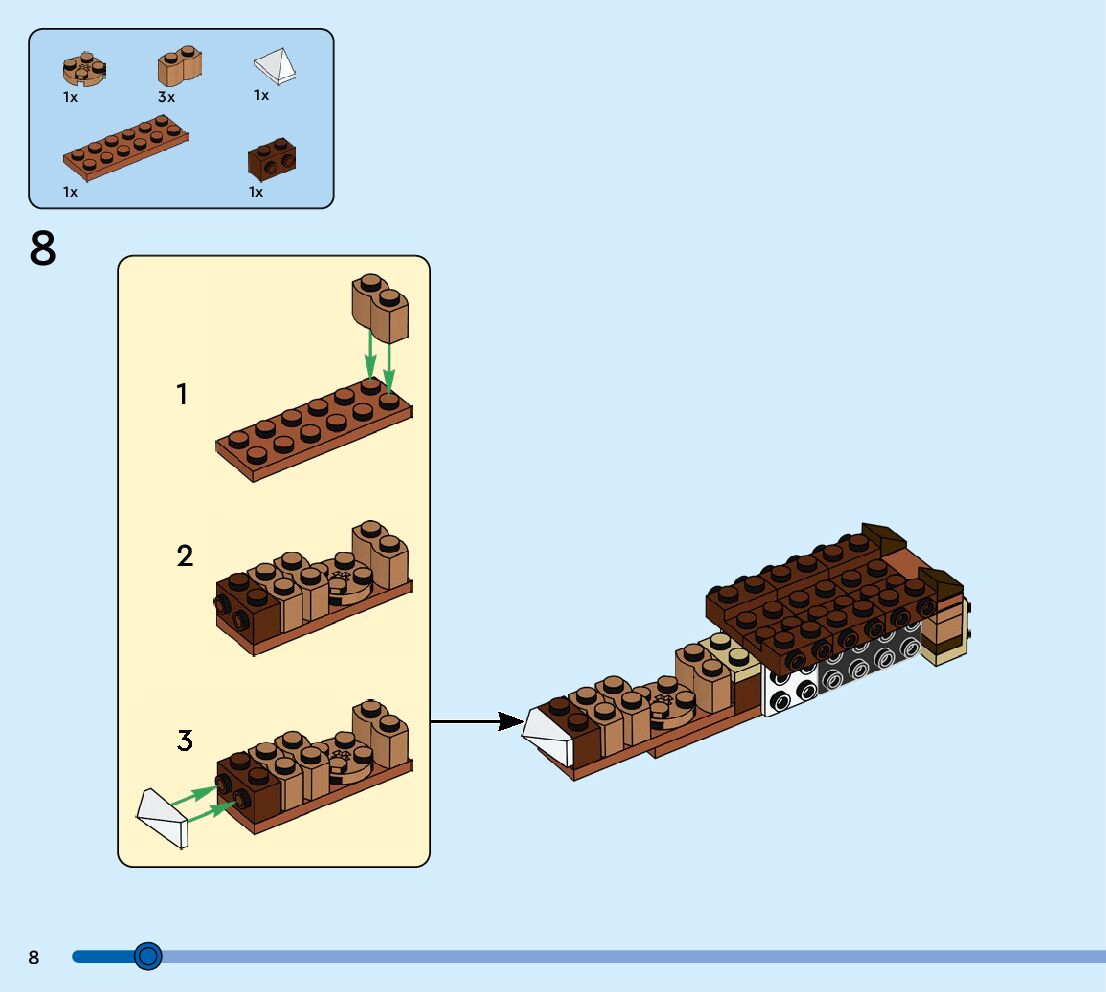 1x
3x
1x
1x
1x

8

1

2

3

8