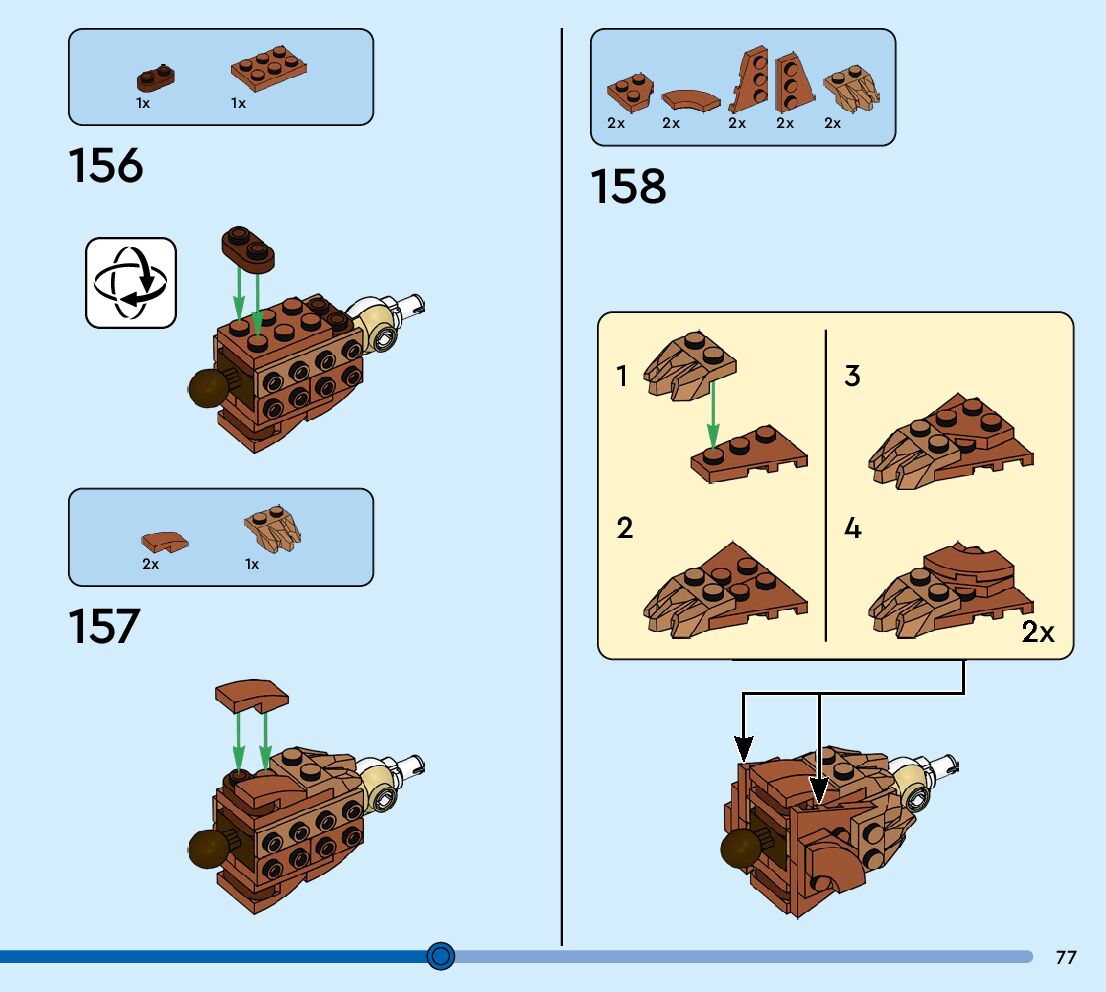 1x 1x

156

2x 1x

157

2x 2x 2x 2x 2x

158

1

2

3

4

2x

77