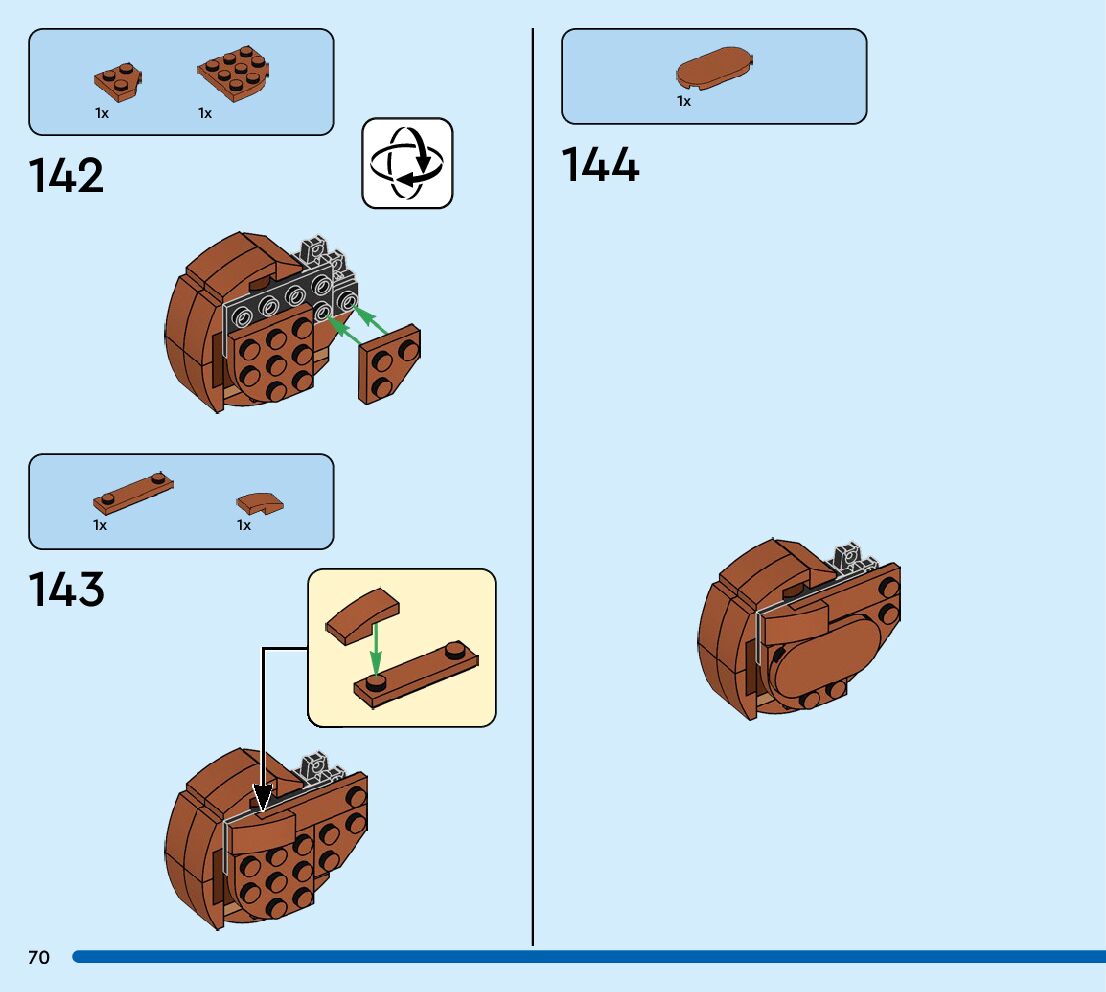 1x 1x

142

1x 1x

143

1x

144

70