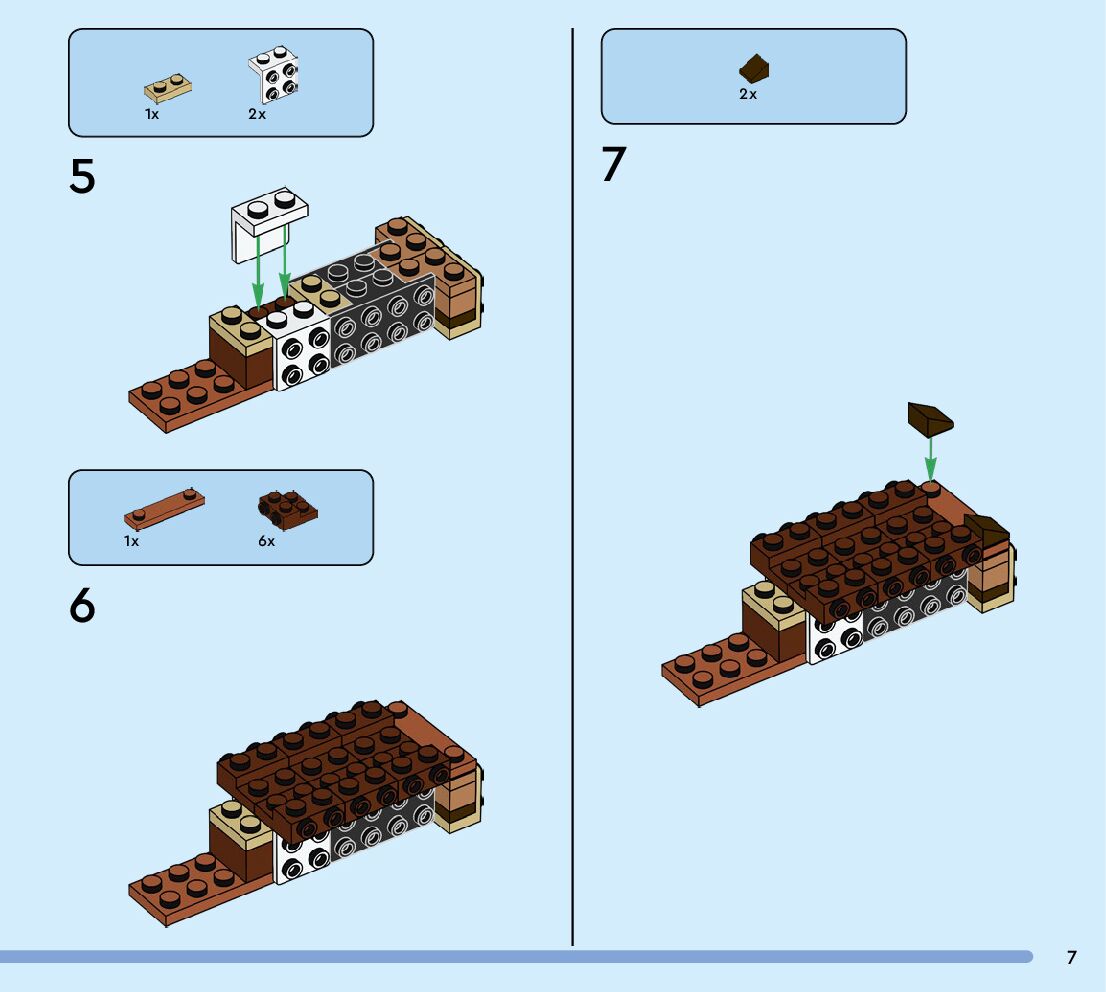 1x 2x

5

1x 6x

6

2x

7

7