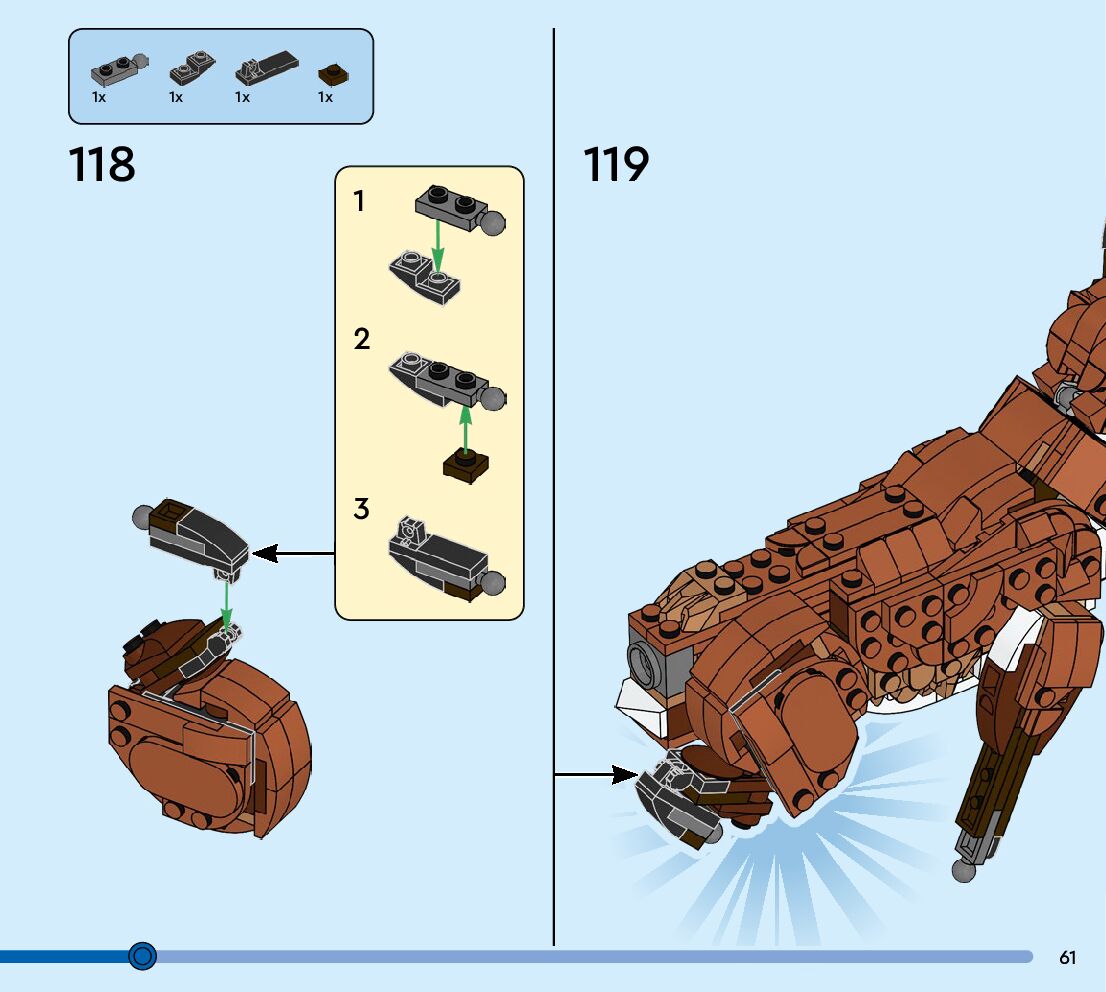 1x 1x 1x 1x

118

1

2

3

119

61