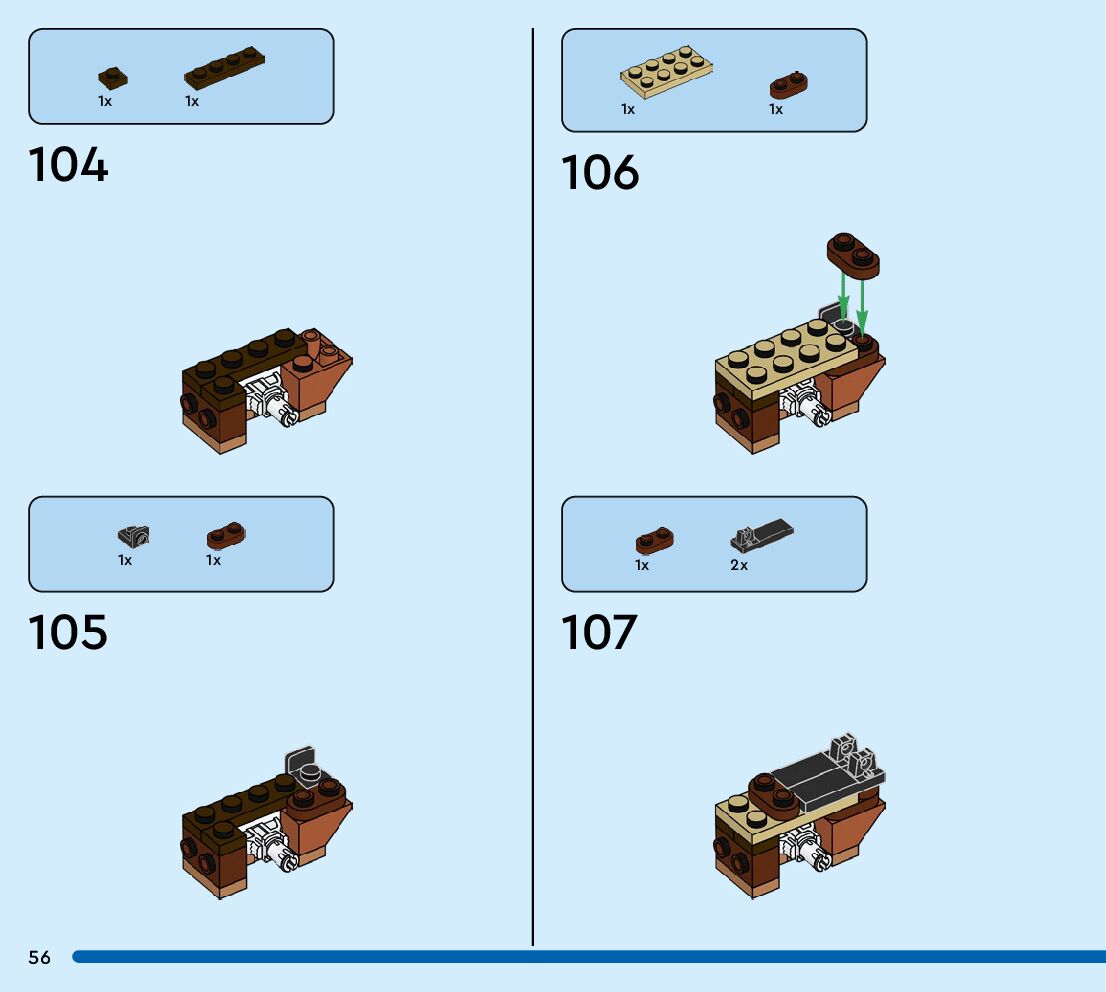 1x 1x

104

1x 1x

105

1x 1x

106

1x 2x

107

56