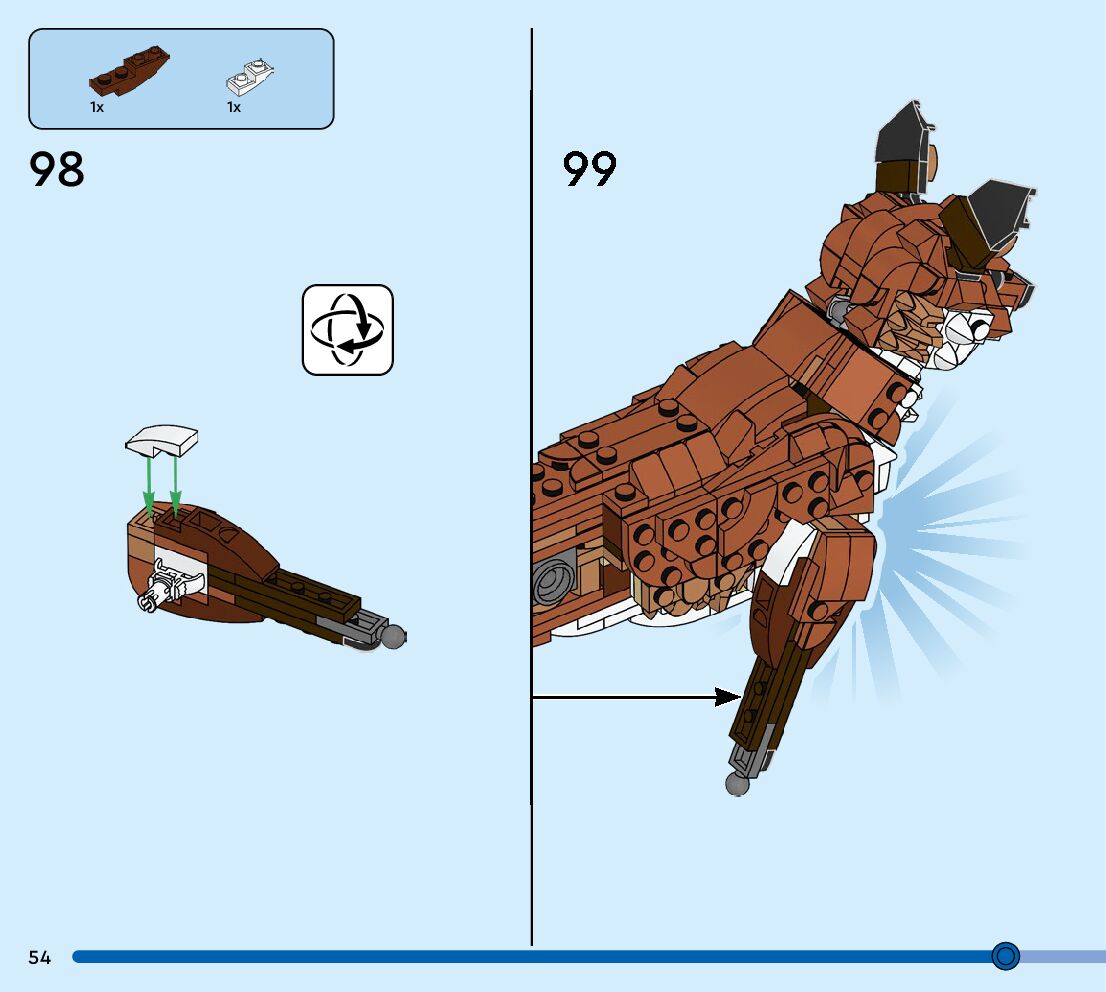 1x
1x

98

99

54