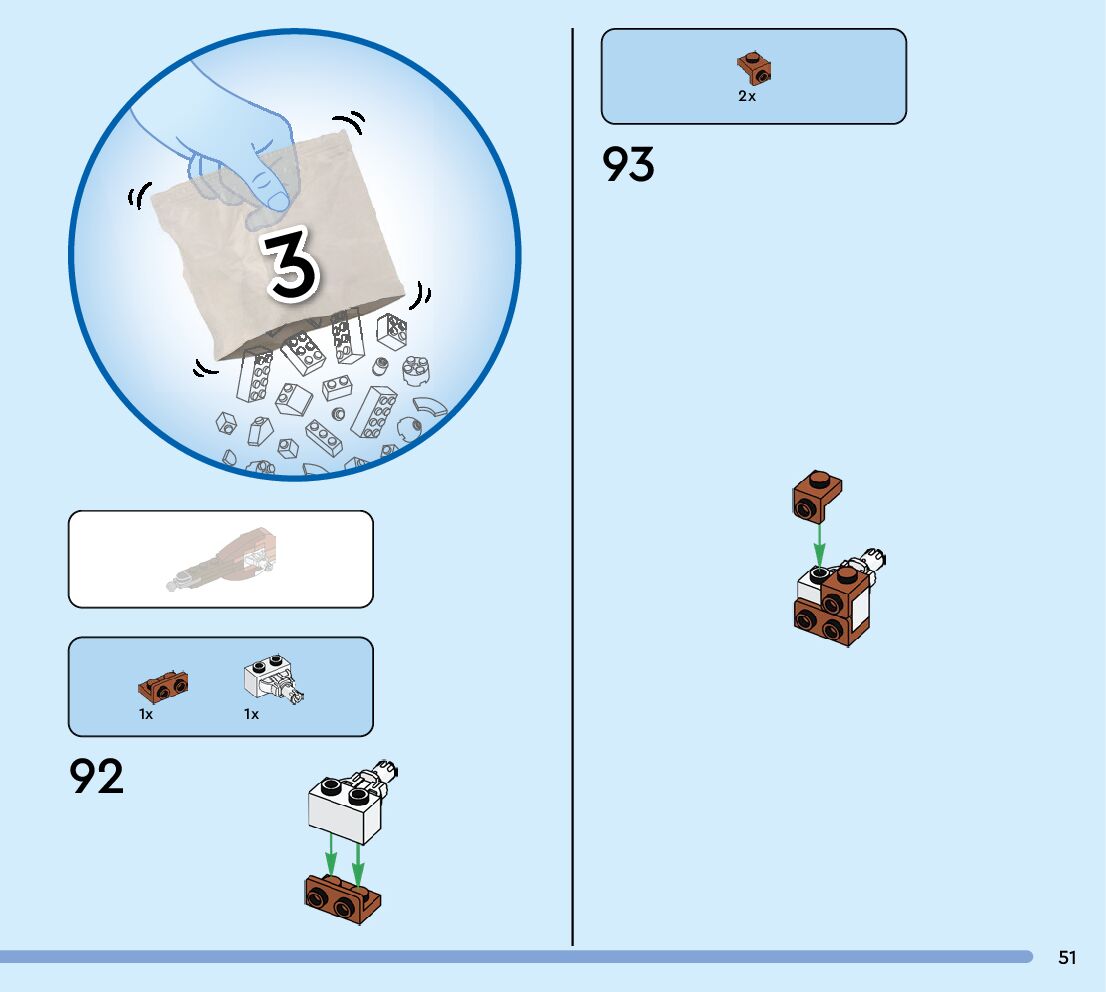 3

1x

1x

92

2x

93

51