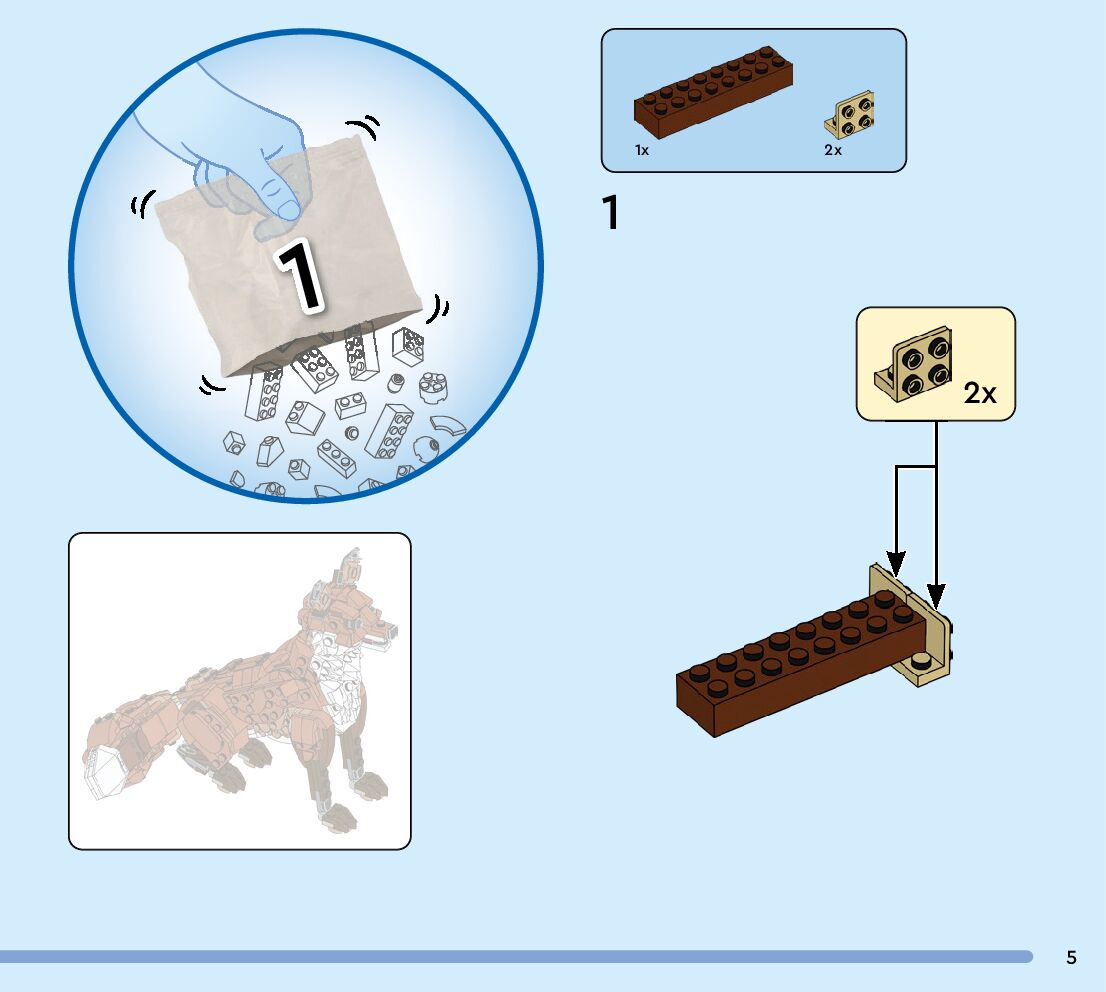 1

1x

2x

1

2x

5