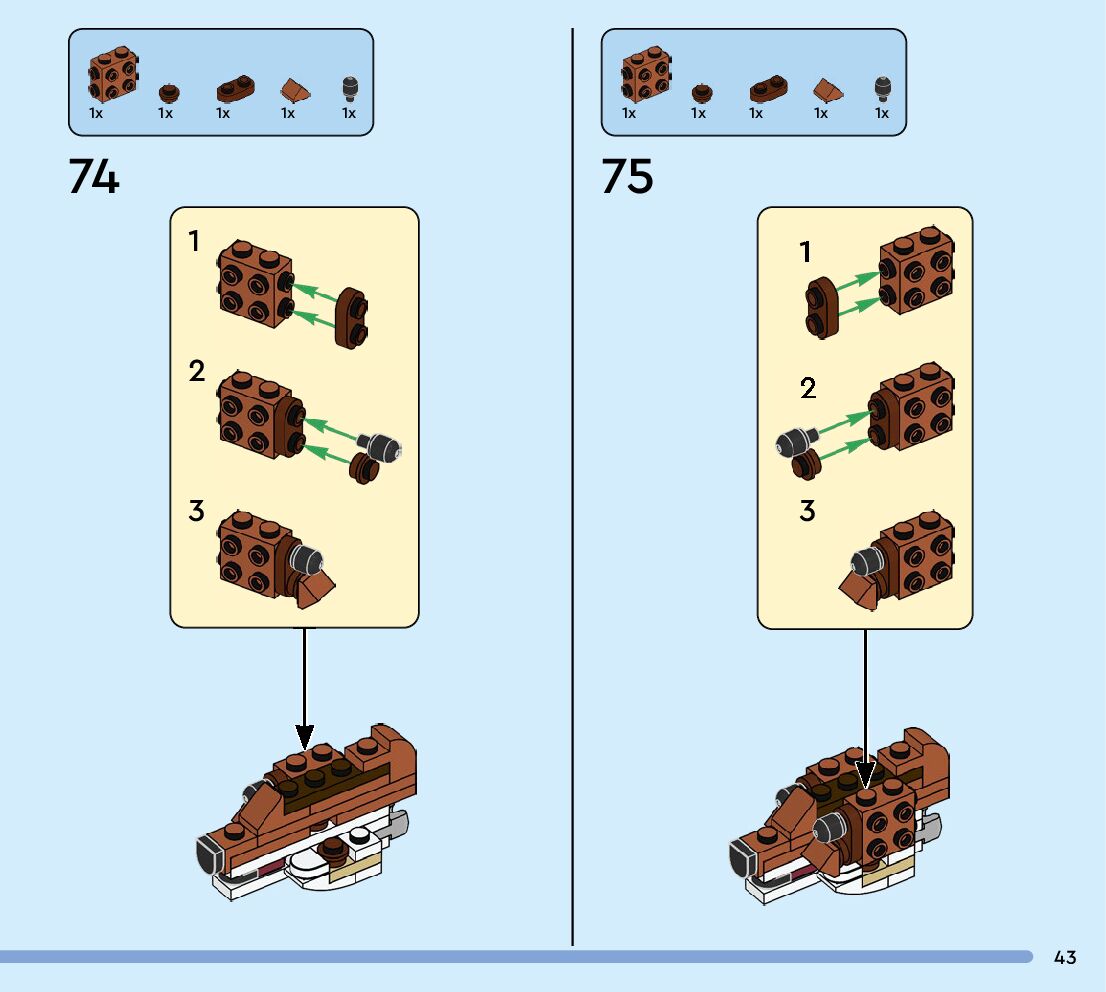 1x 1x 1x 1x 1x

74

1

2

3

1x 1x 1x 1x 1x

75

1

2

3

43