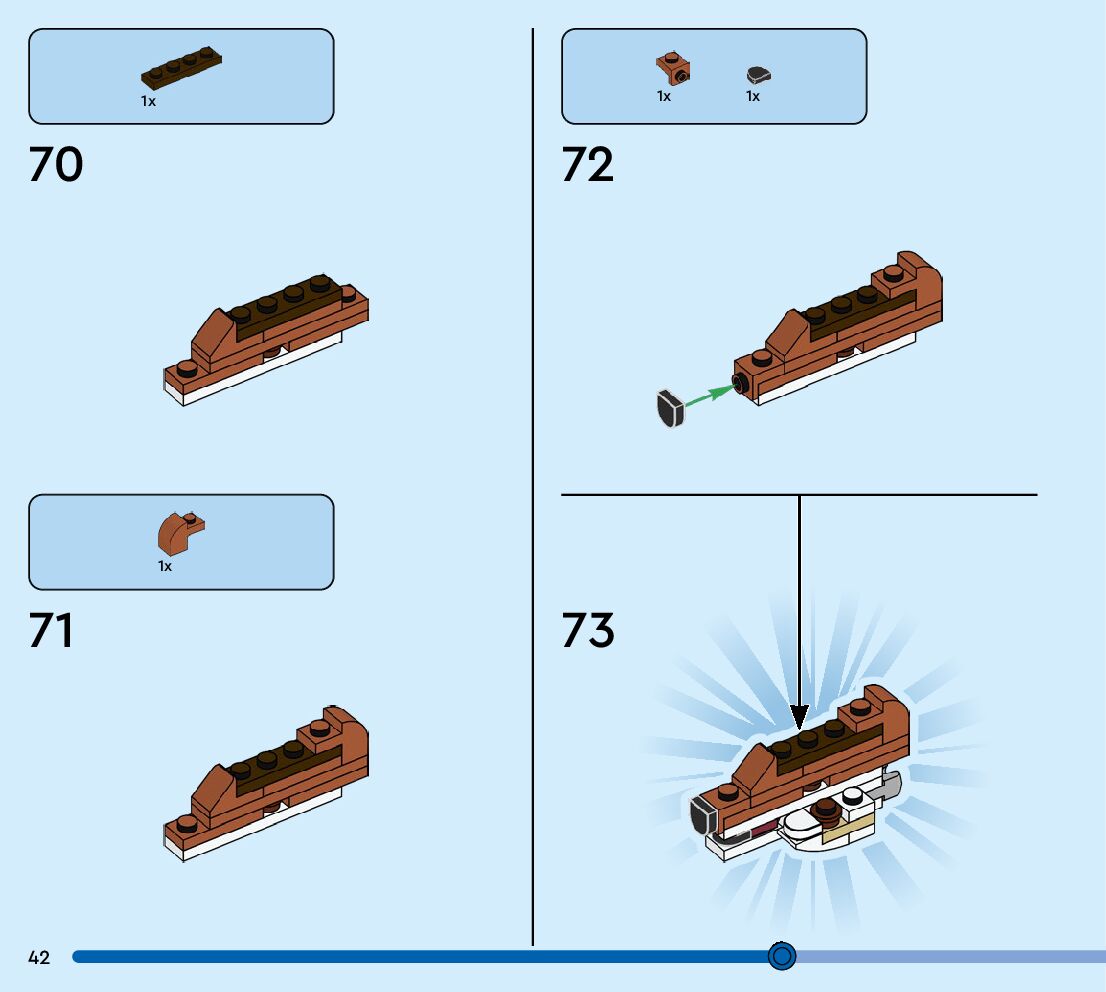 1x

70

1x

71

1x 1x

72

73

42