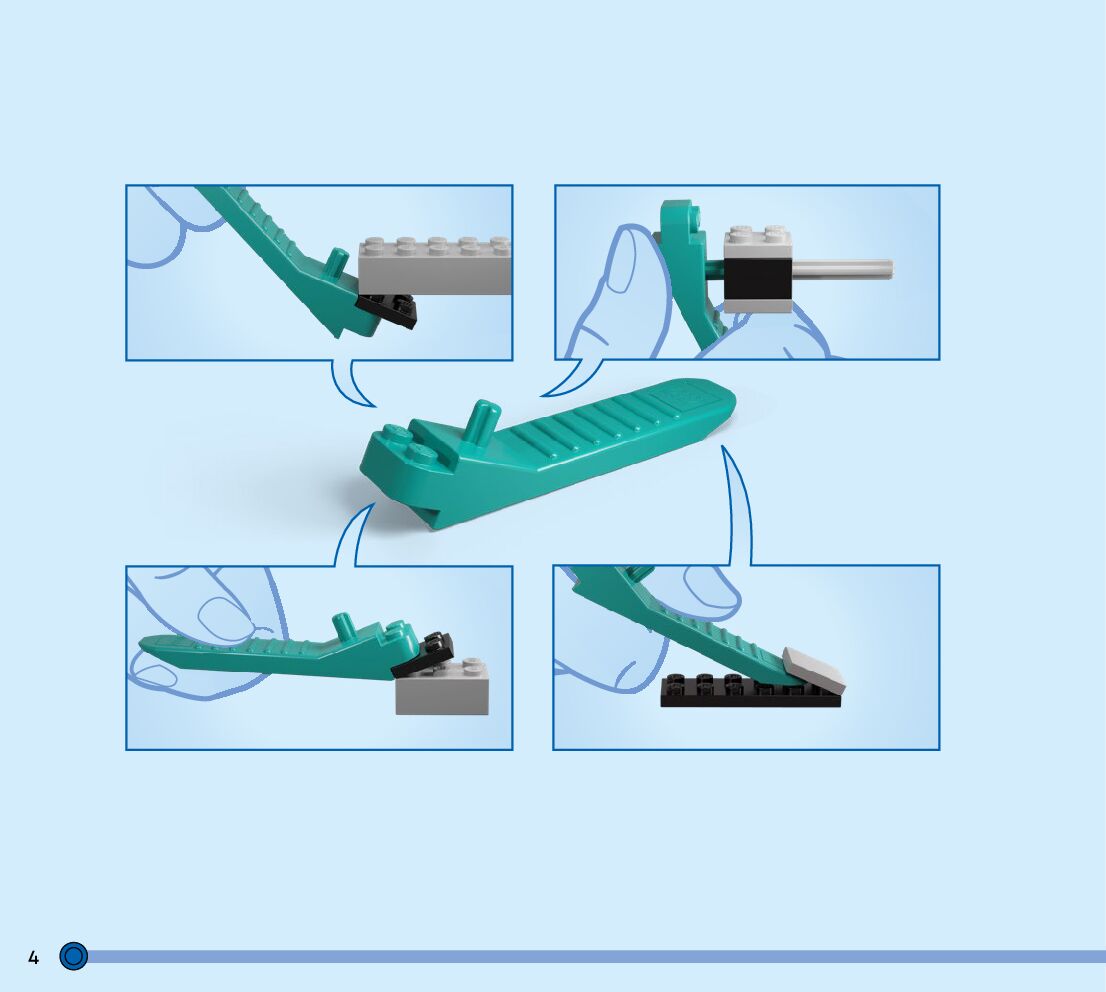 4