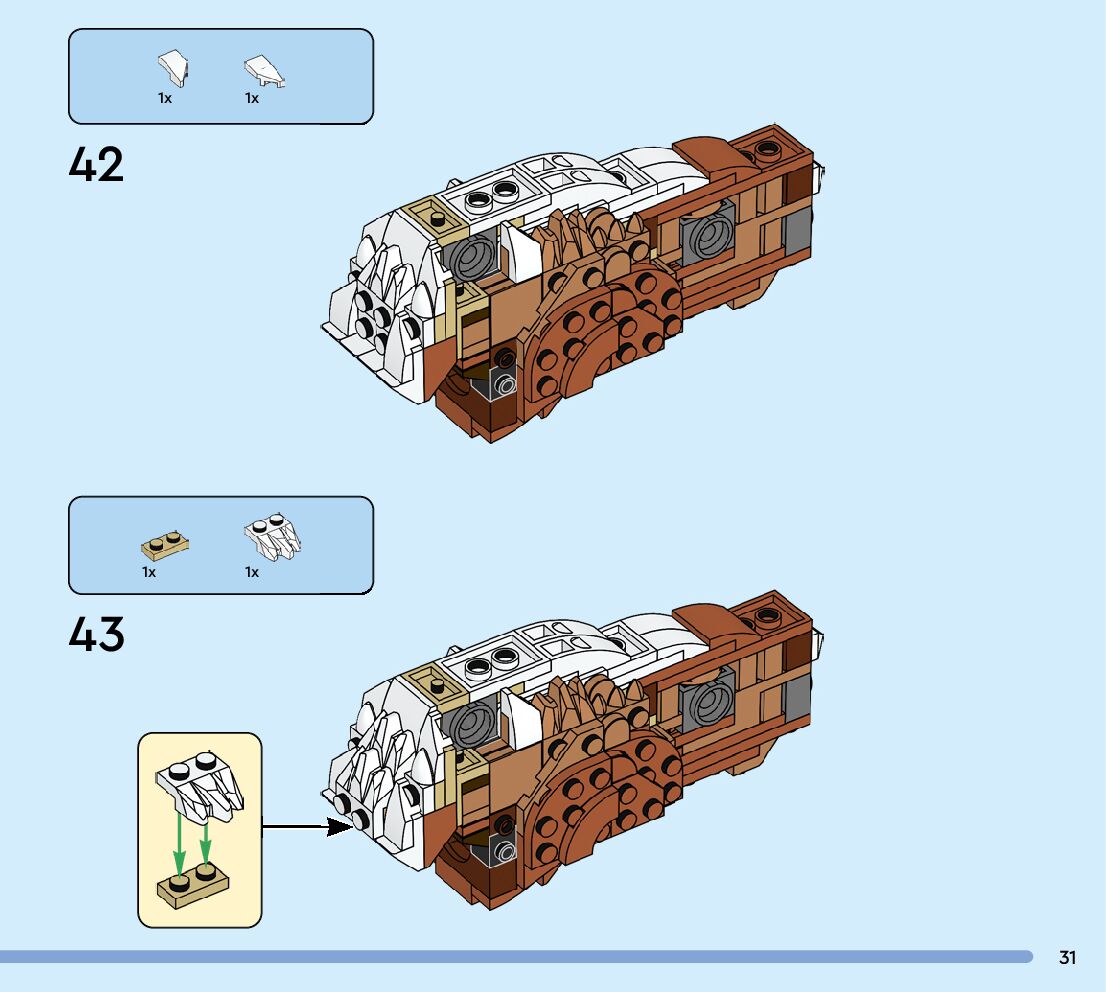 1x 1x

42

1x 1x

43

31