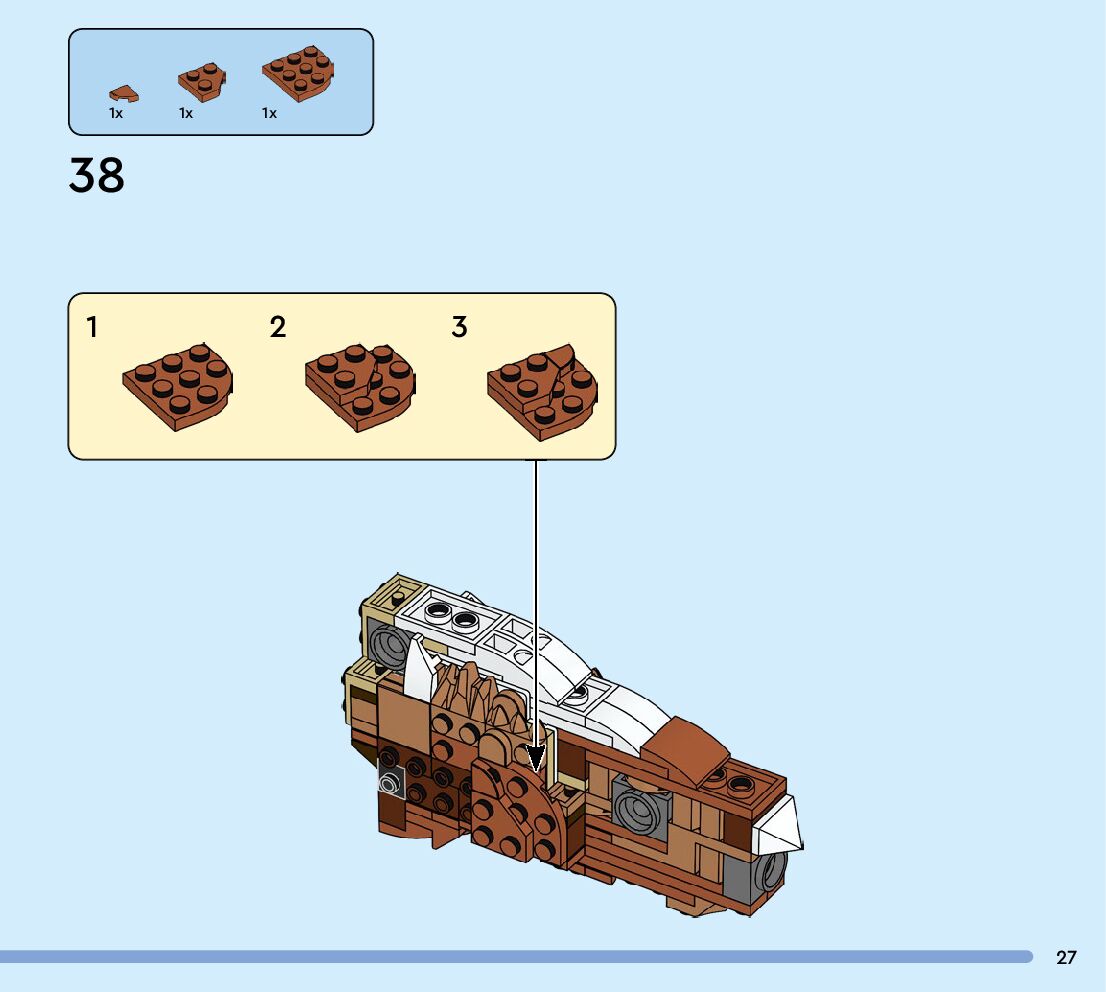 1x 1x 1x

38

1 2 3

27