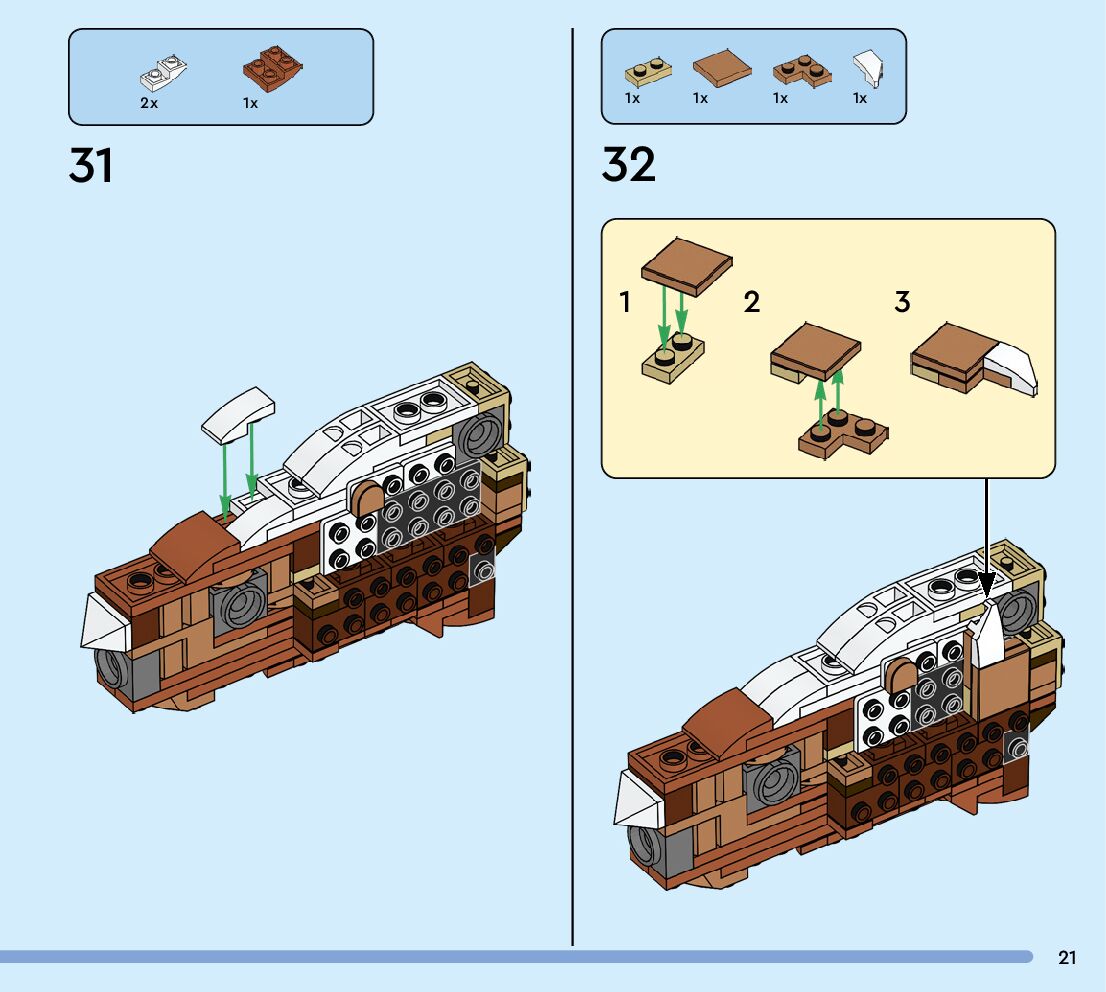 2x 1x

31

1x 1x 1x 1x

32

1

2

3

21