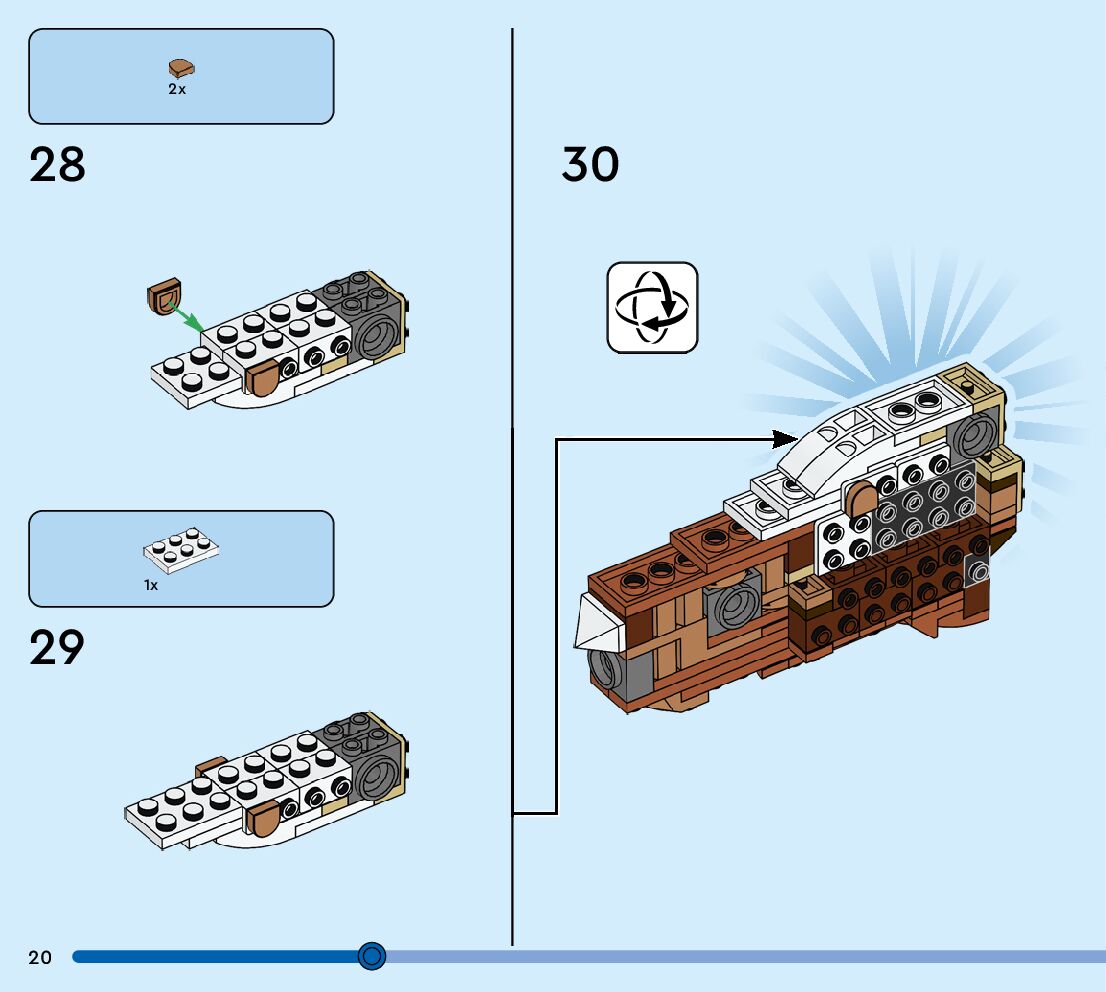 2x

28

1x

29

30

20