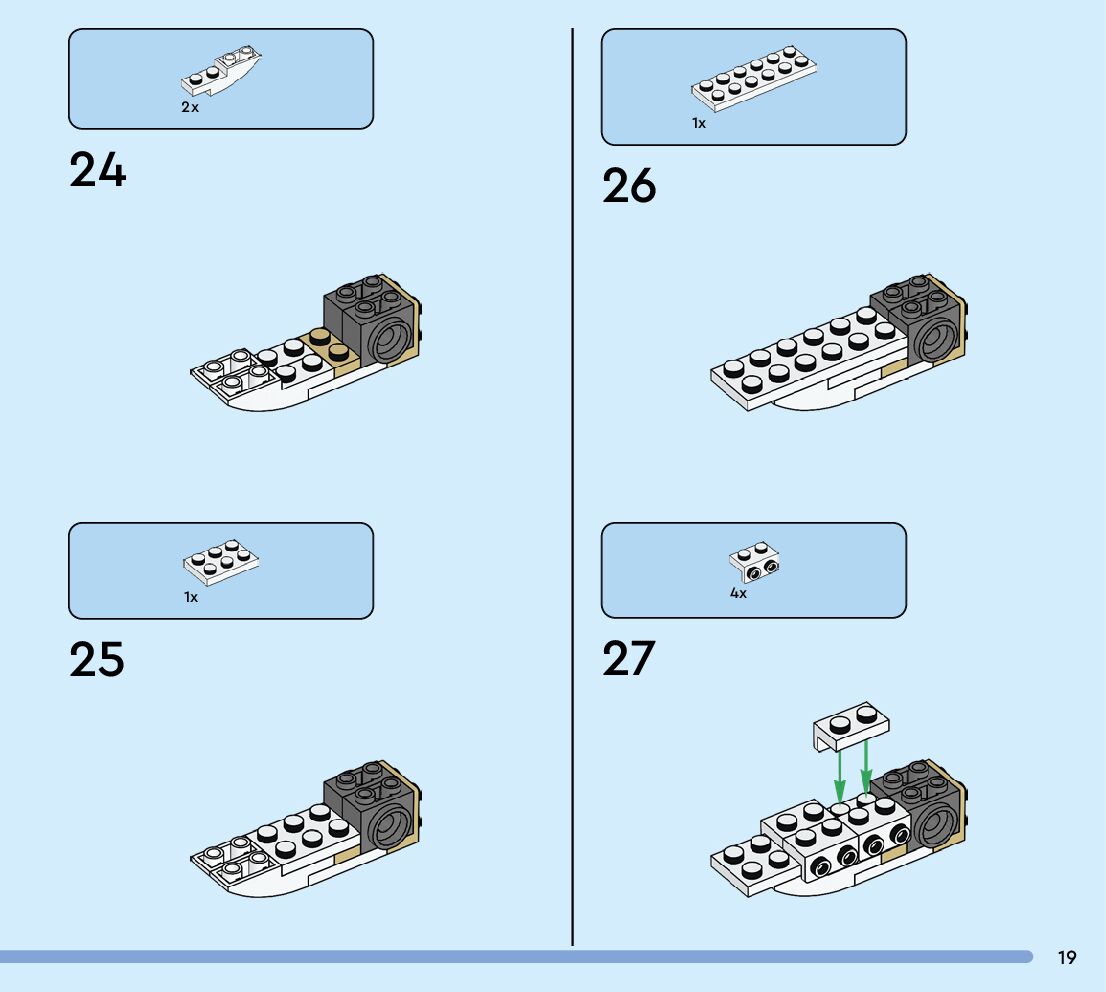 2x

24

1x

25

1x

26

4x

27

19