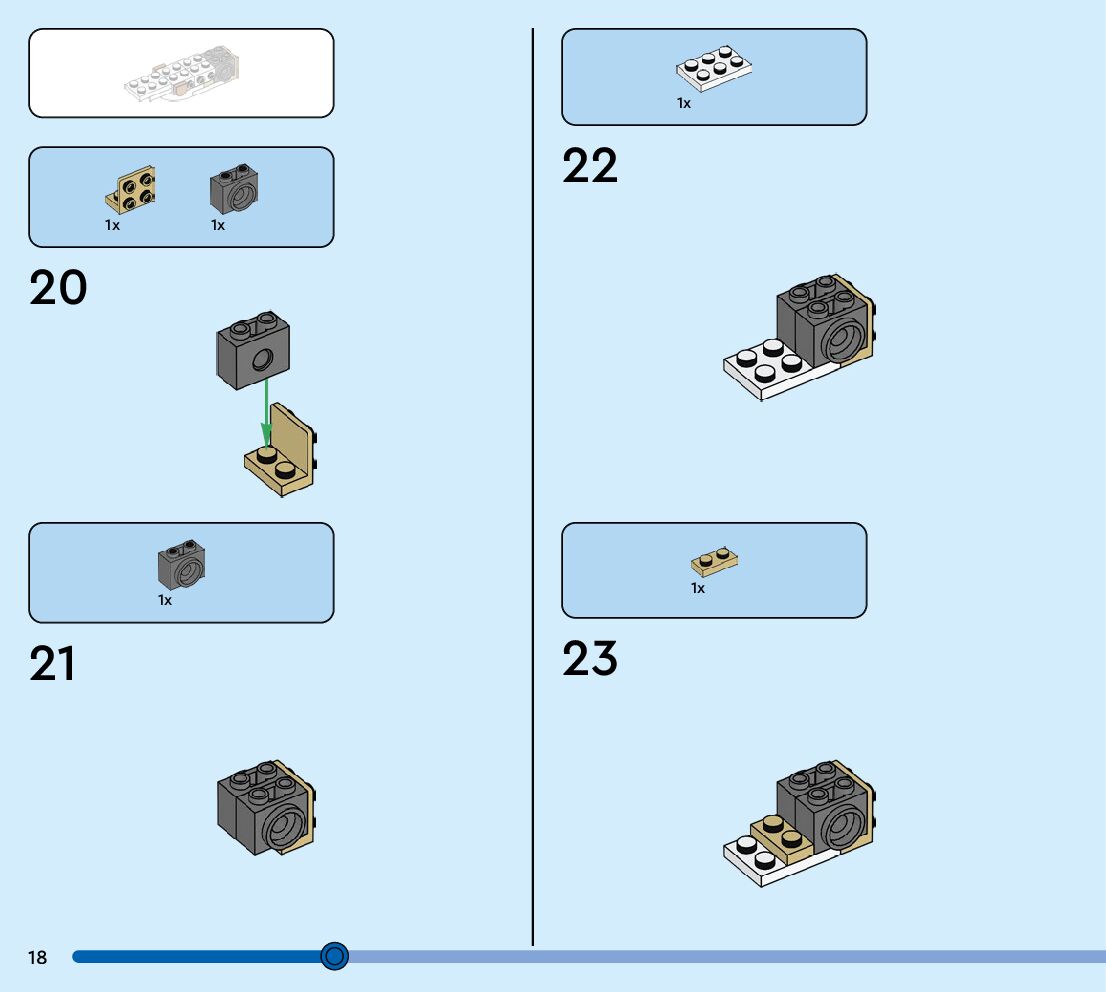 1x 1x

20

1x

21

1x

22

1x

23

18