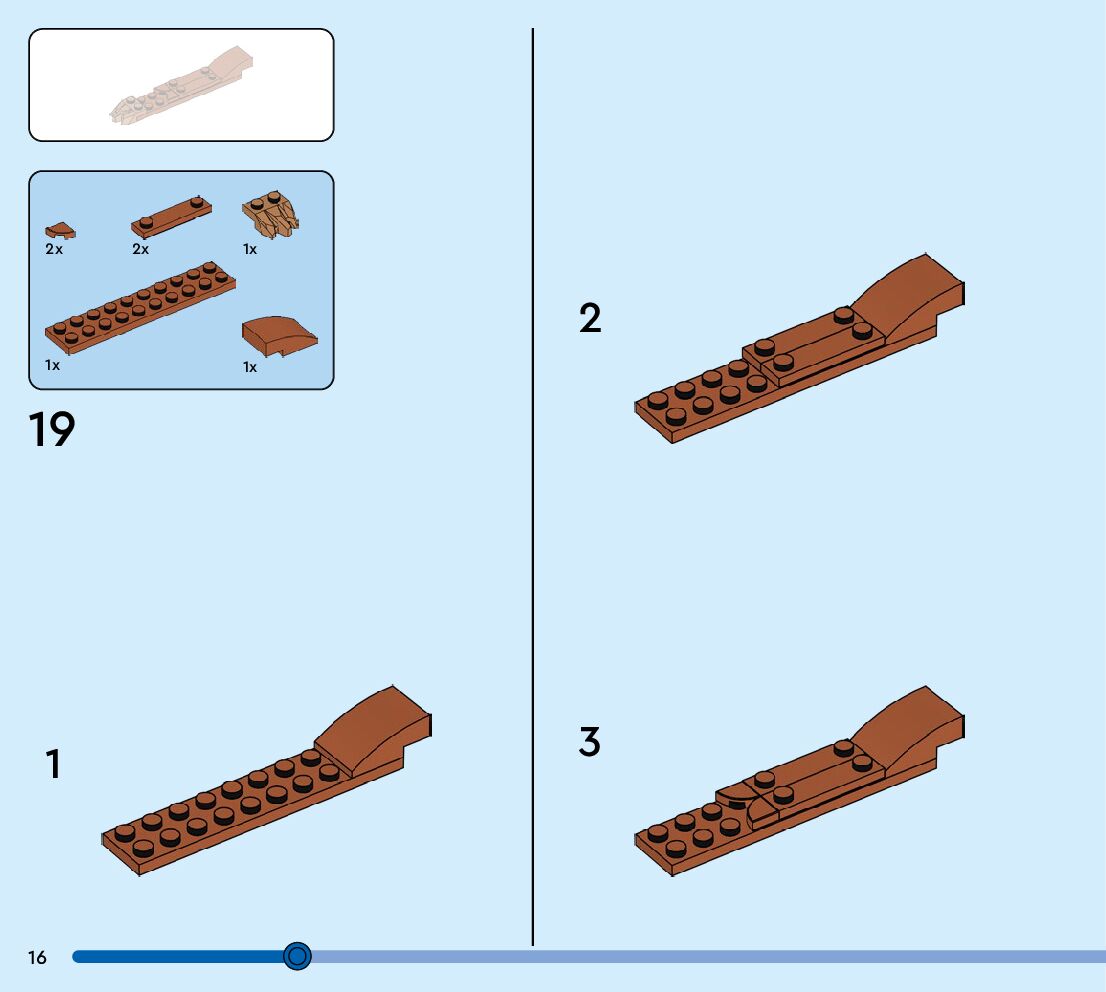 2x
2x
1x
1x
1x

19

1

2

3

16