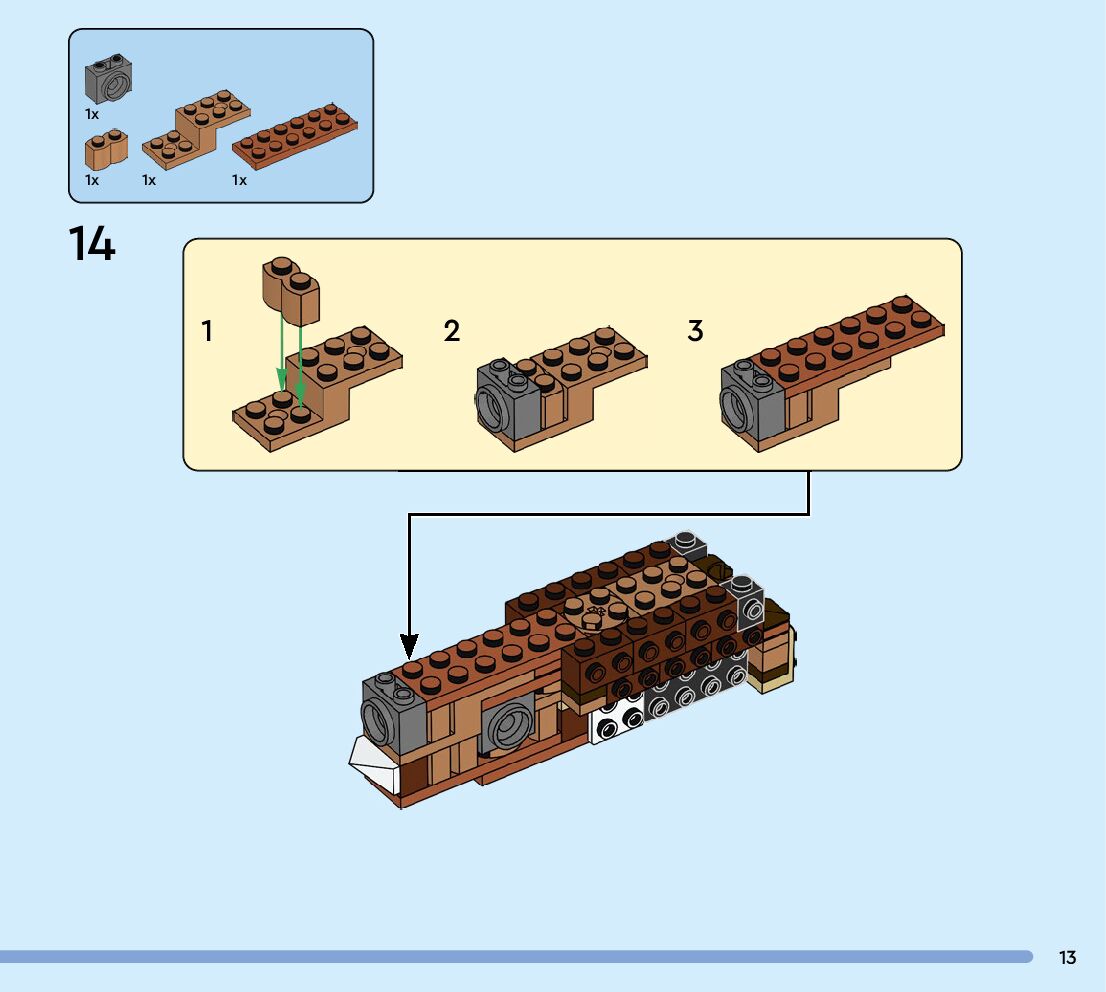 1x

1x 1x 1x

14

1

2

3

13