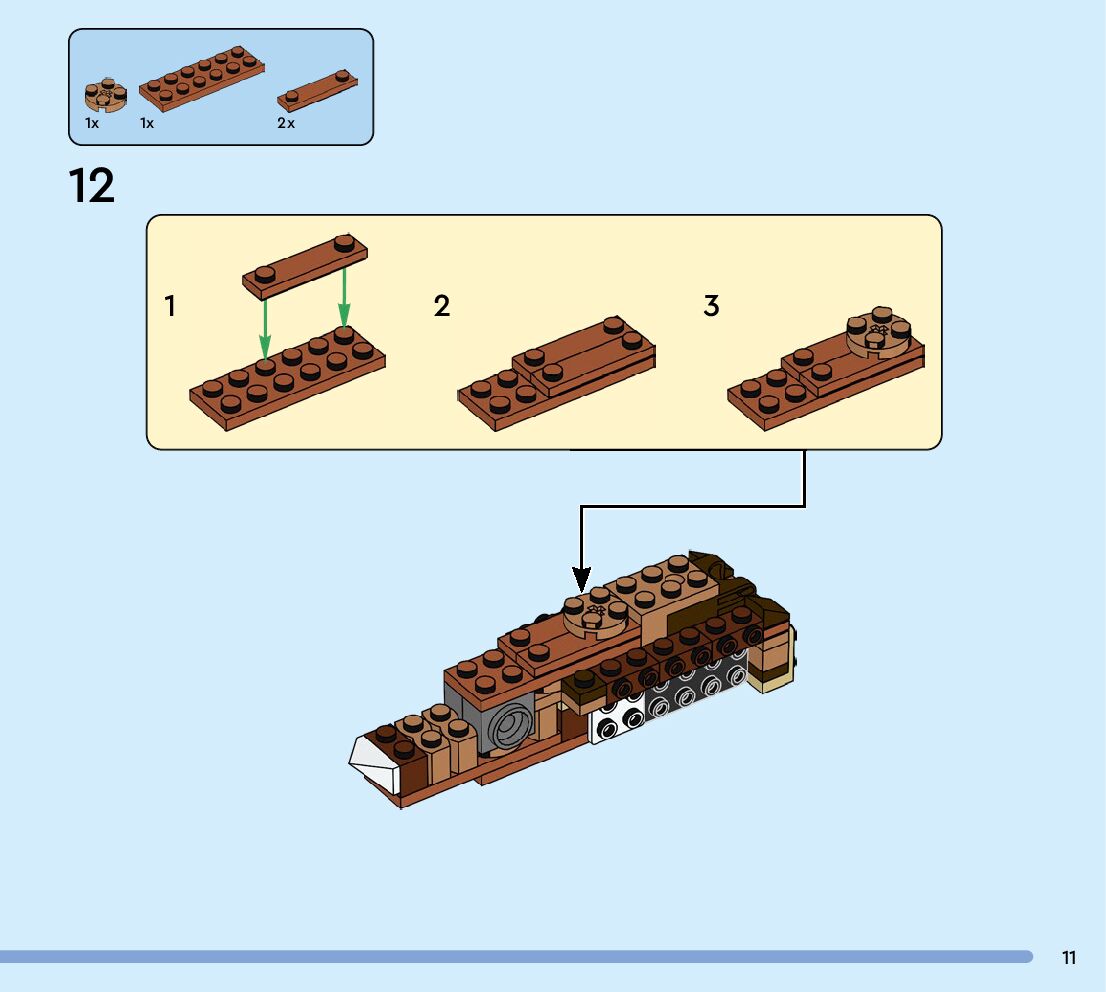 1x 1x 2x

12

1

2

3

11