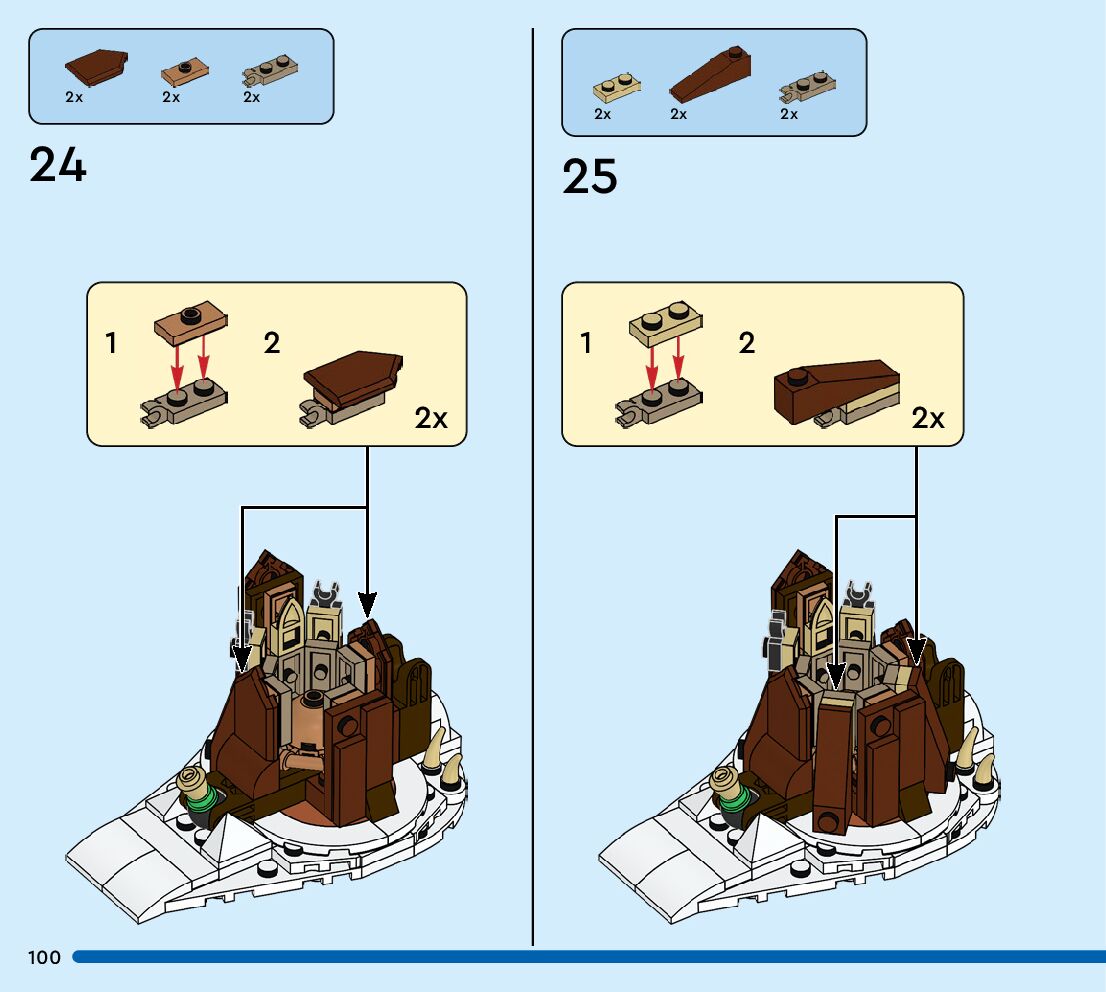 2x 2x 2x

24

1 2 2x

2x 2x 2x

25

1 2 2x

100