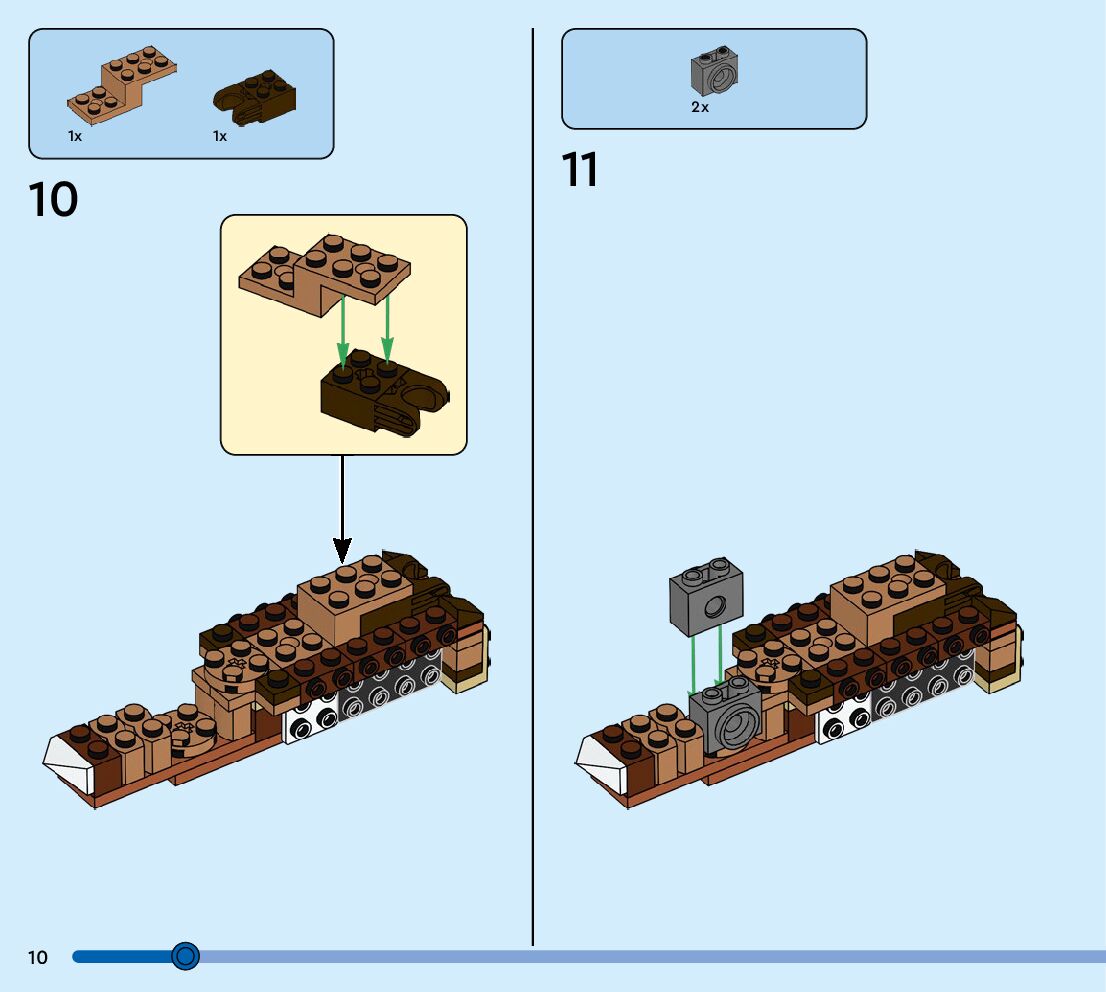 1x

1x

10

2x

11

10