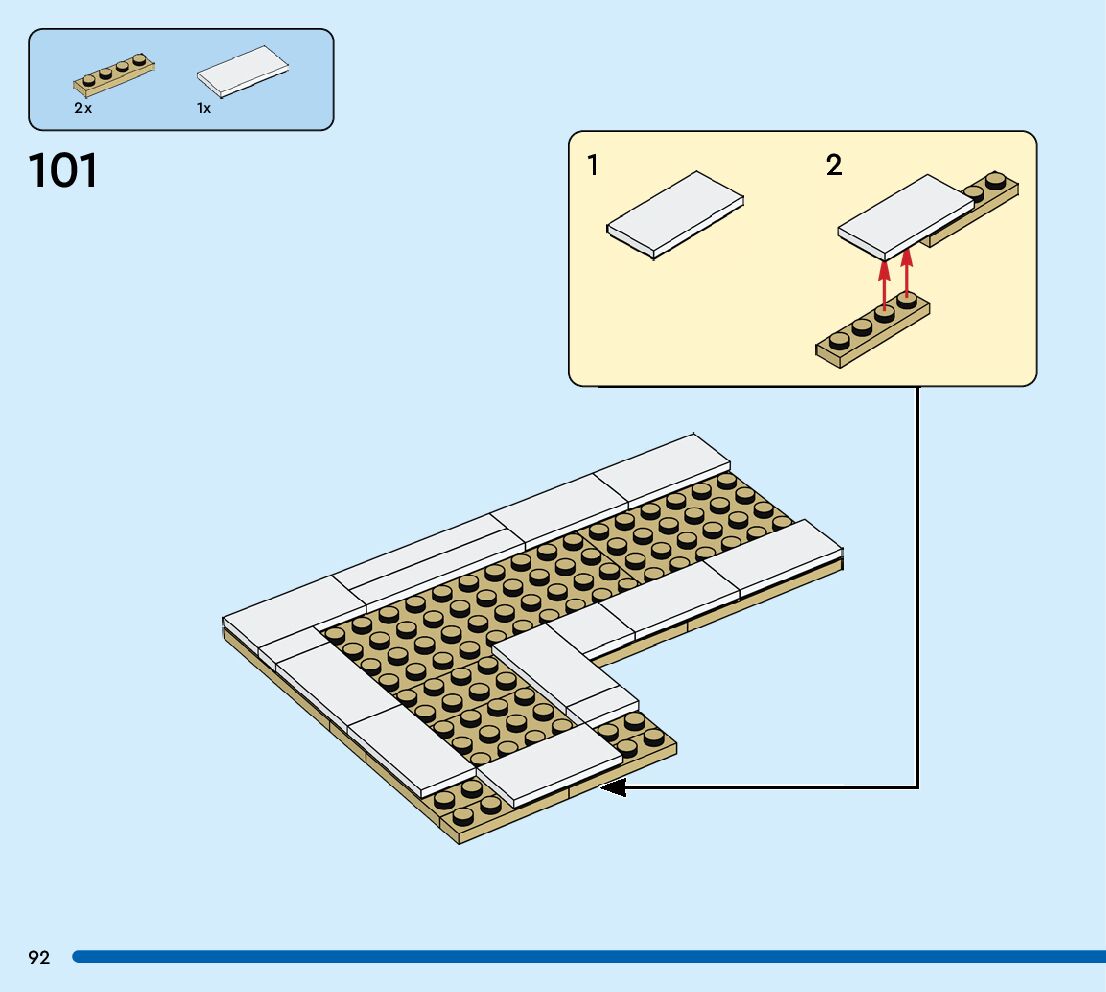 2x
1x

101

1
2

92